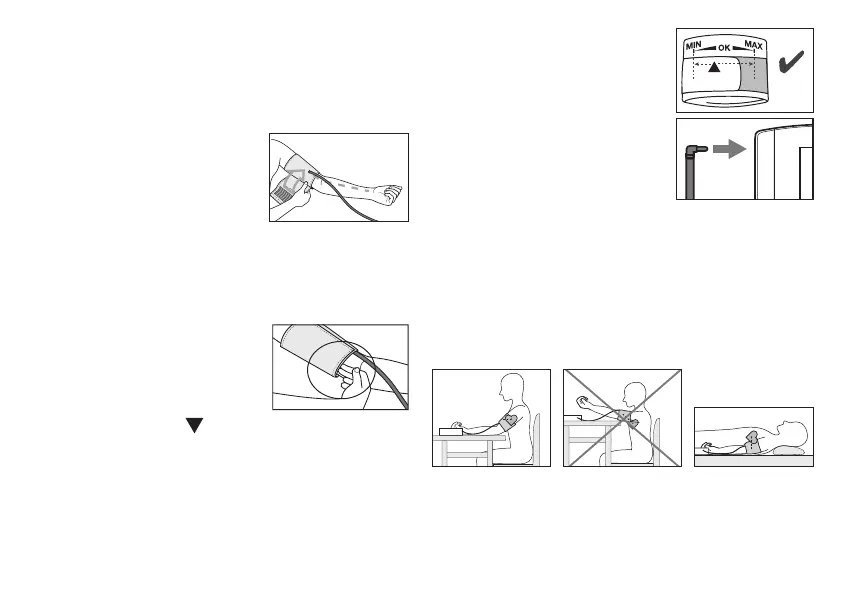 MIN OK MAX