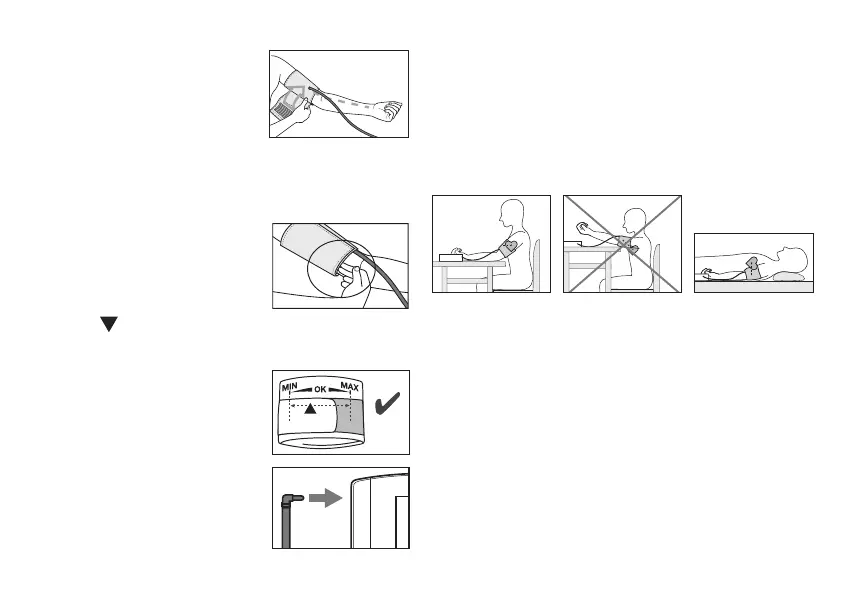 MIN OK MAX