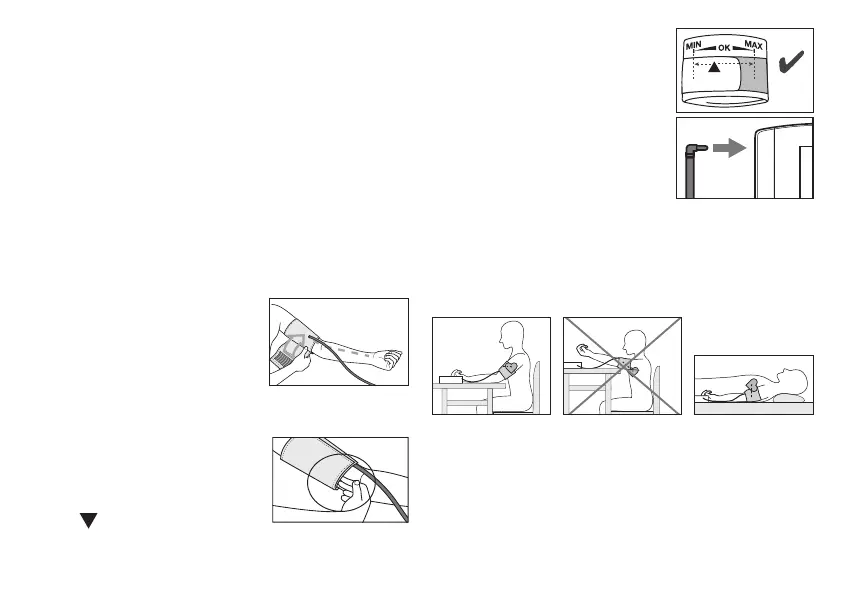 MIN OK MAX