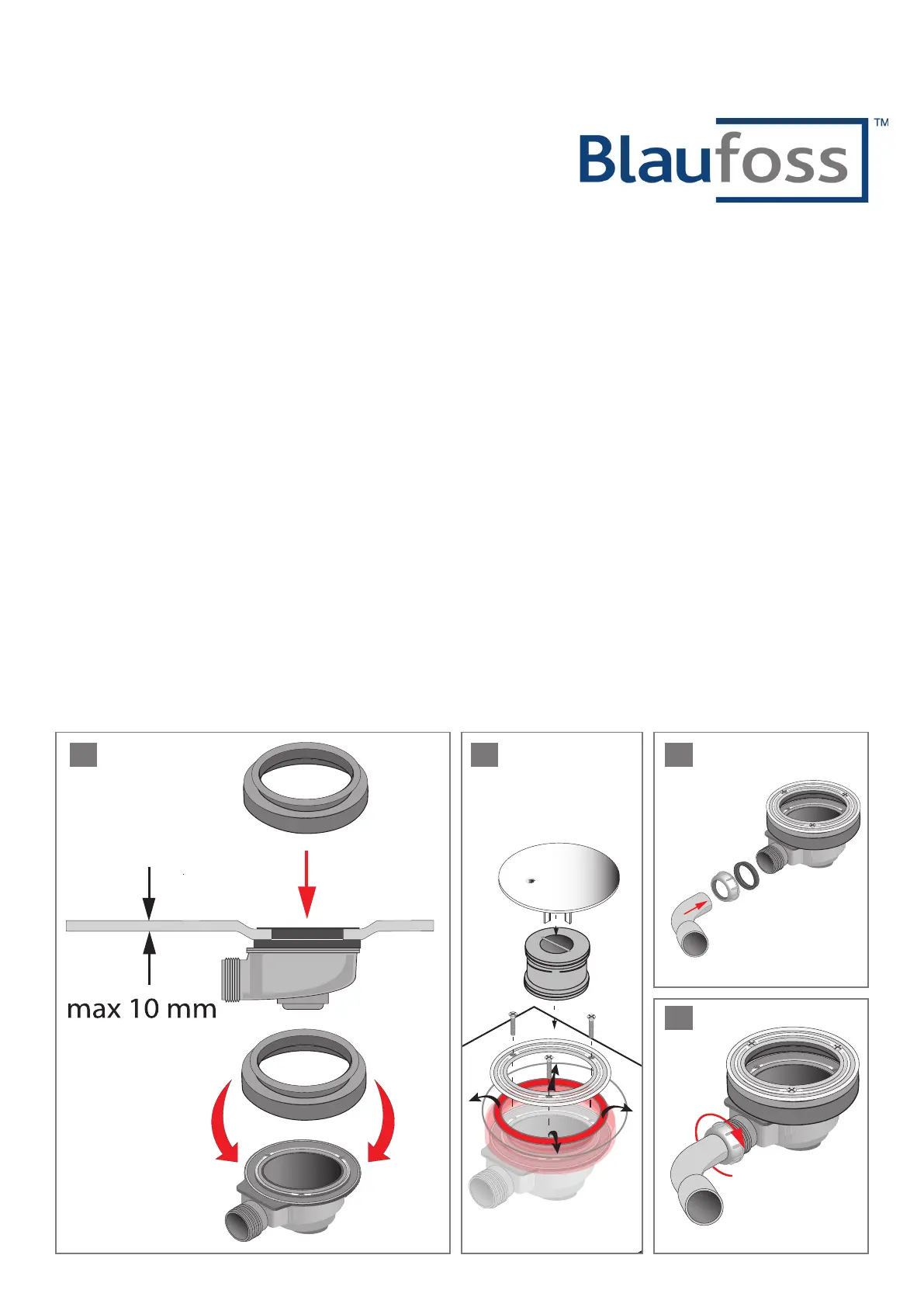 Blaufoss™

max 10 mm