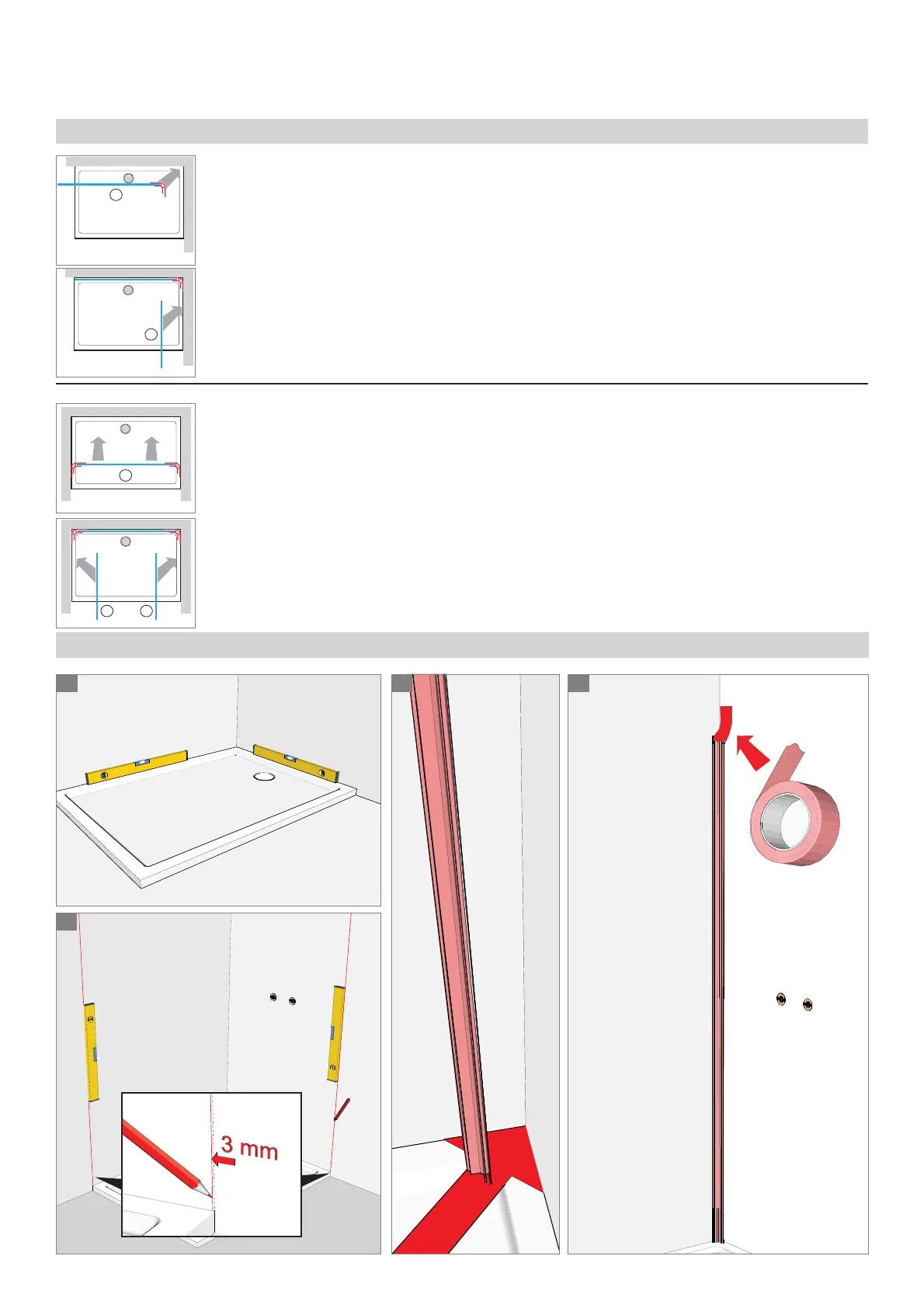 3 mm