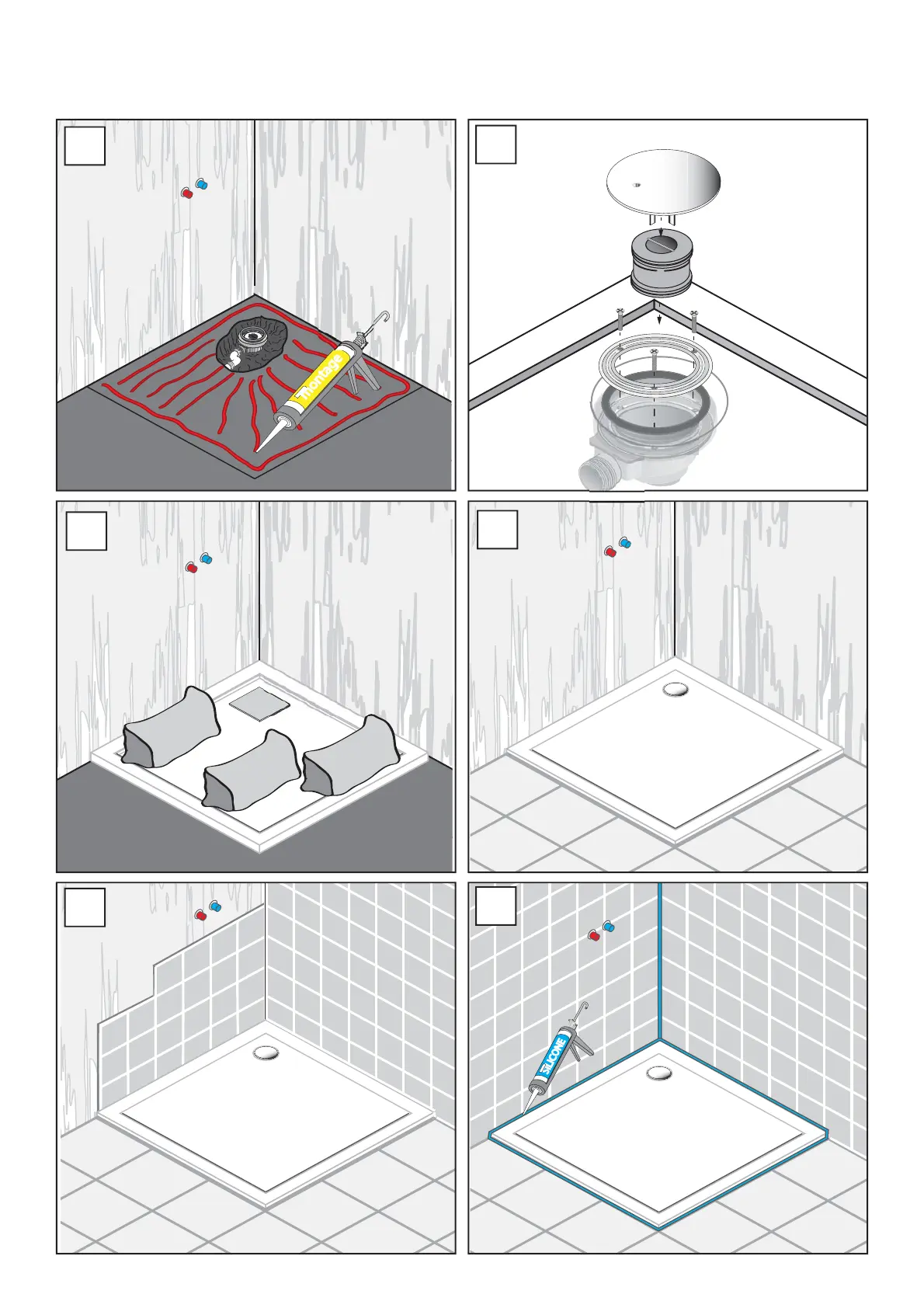 Montage

SILICONE