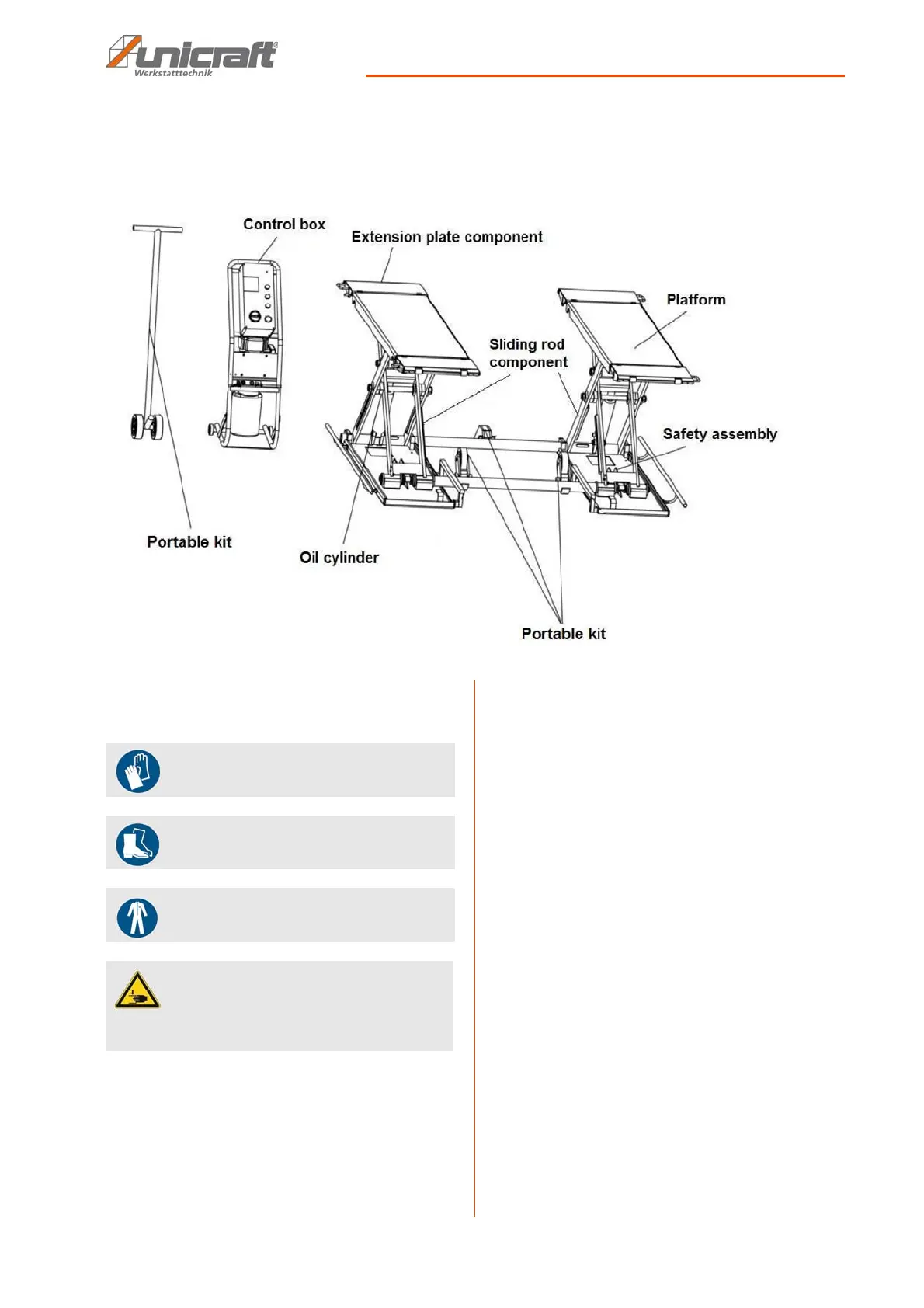 unicraft®
Werkstatttechnik

Control box
Extension plate component
Platform
Sliding rod component
Safety assembly
Portable kit
Oil cylinder
Portable kit