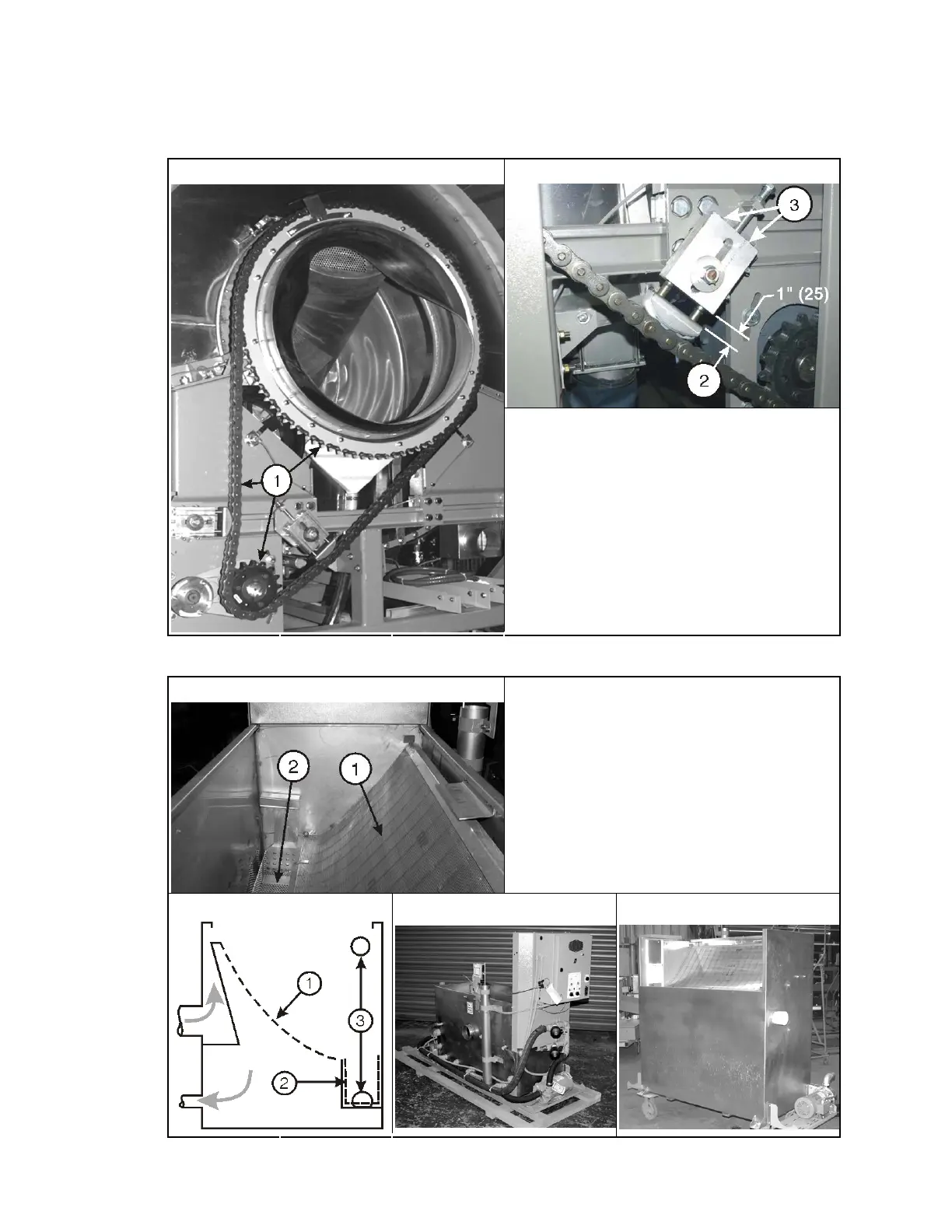 3

1" (25)

2

1

2

1

1

3

2