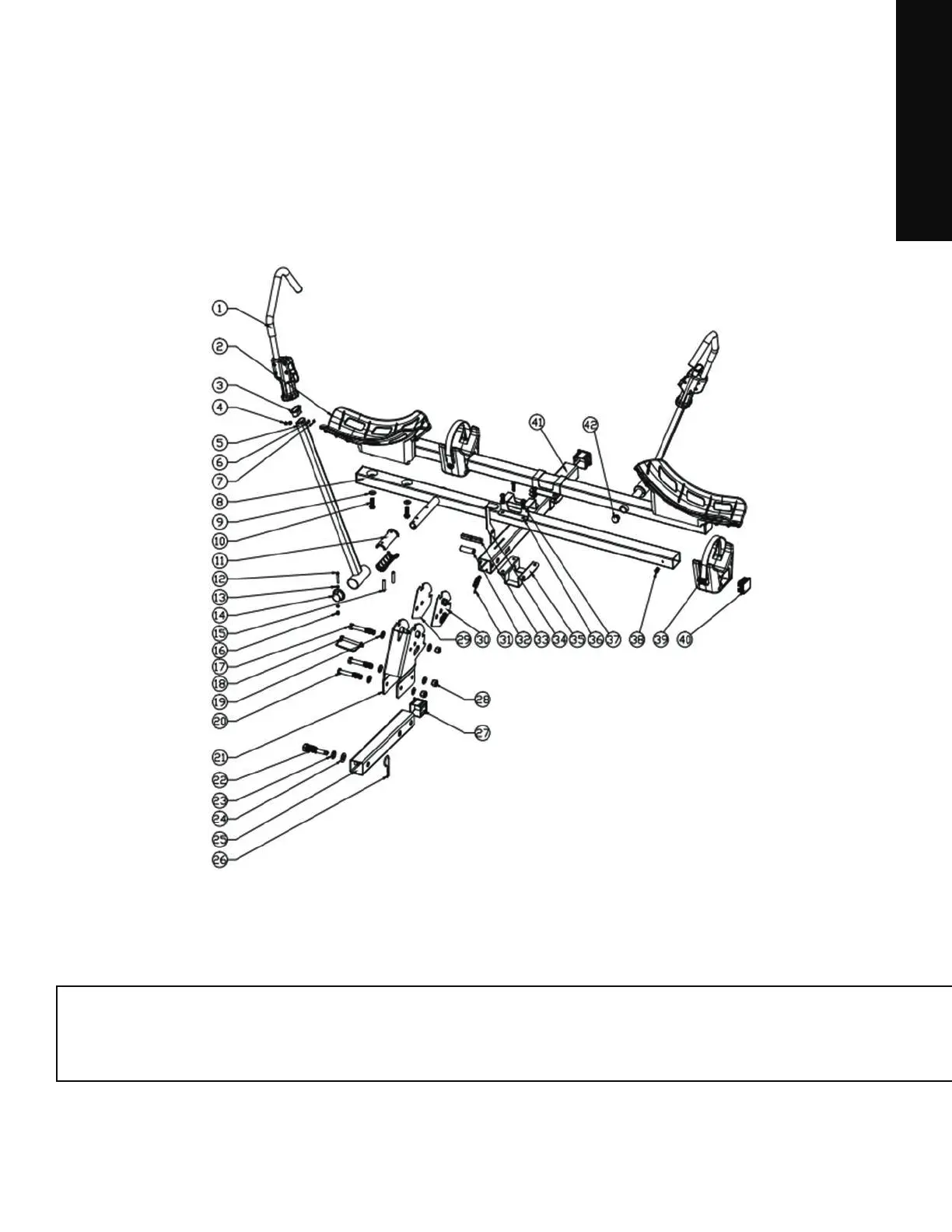 1
2
3
4
5
6
7
8
9
10
11
12
13
14
15
16
17
18
19
20
21
22
23
24
25
26
27
28
29 30 31 32 33 34 35 36 37 38 39 40
41
42