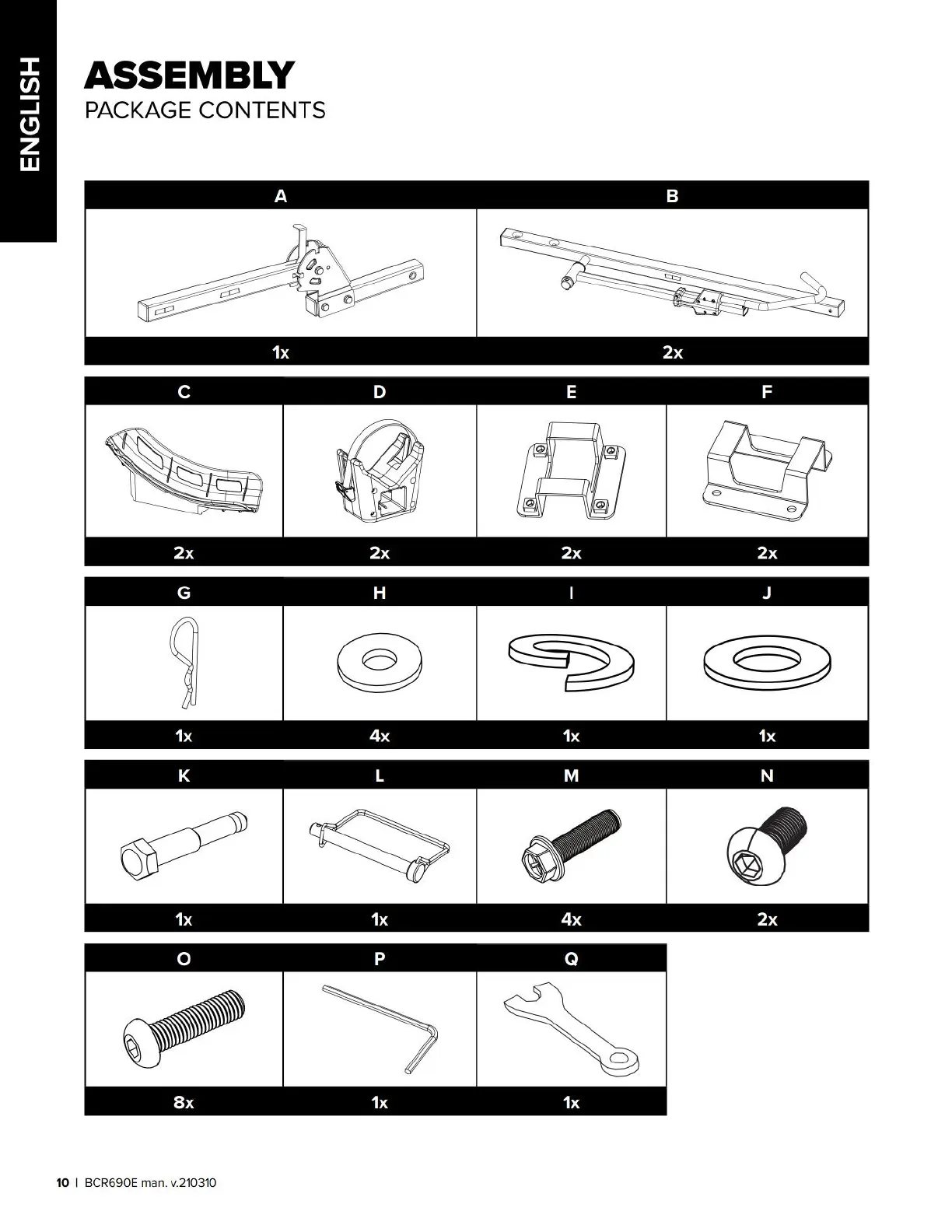 ENGLISH

ASSEMBLY
PACKAGE CONTENTS

| A | B |
|---|---|
| 1x | 2x |

| C | D | E | F |
|---|---|---|---|
| 2x | 2x | 2x | 2x |

| G | H | I | J |
|---|---|---|---|
| 1x | 4x | 1x | 1x |

| K | L | M | N |
|---|---|---|---|
| 1x | 1x | 4x | 2x |

| O | P | Q |
|---|---|---|
| 8x | 1x | 1x |

10 | BCR690E man. v.210310