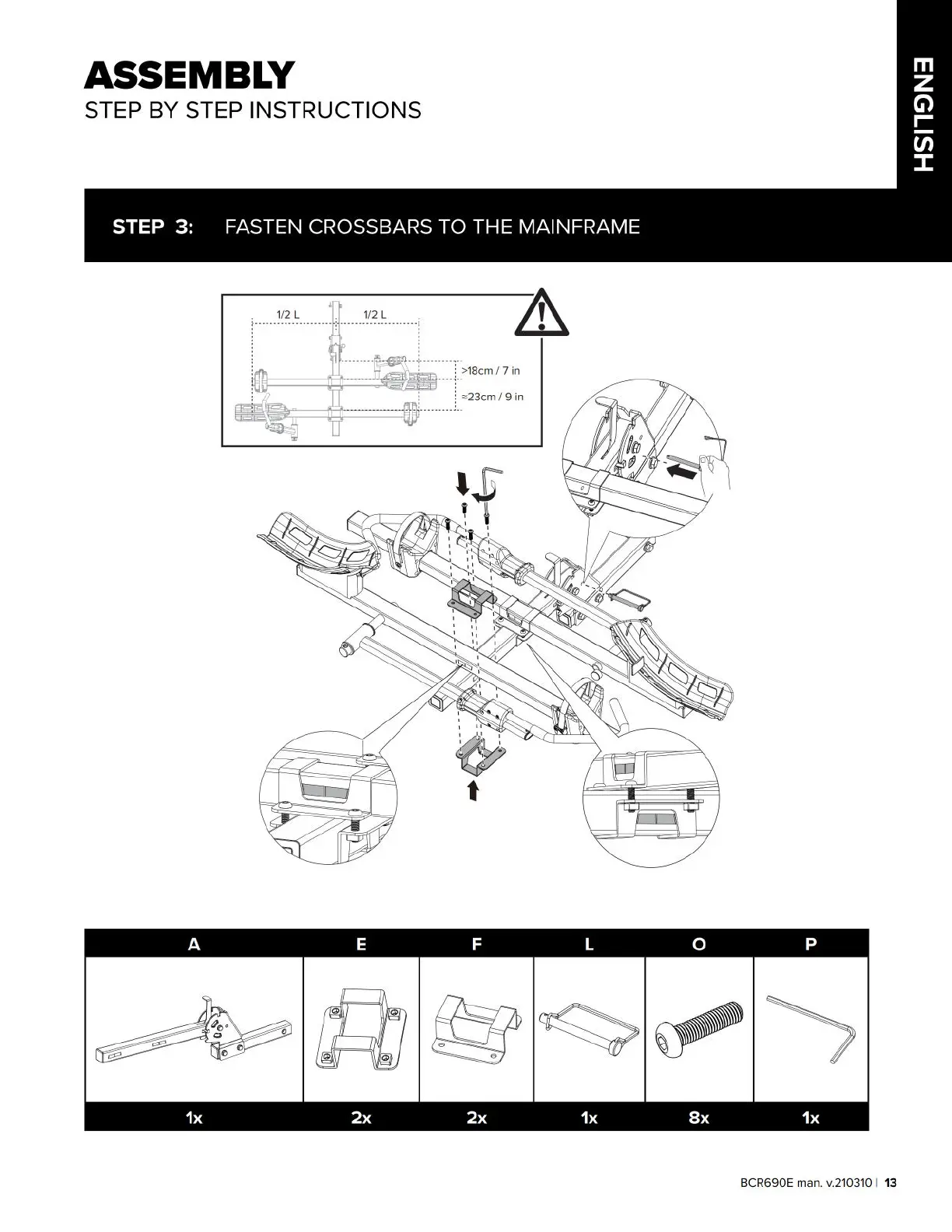 ASSEMBLY
STEP BY STEP INSTRUCTIONS

ENGLISH

STEP 3: FASTEN CROSSBARS TO THE MAINFRAME

1/2 L 1/2 L

>18cm / 7 in

≈23cm / 9 in

| A | E | F | L | O | P |
|---|---|---|---|---|---|
| | | | | | |
| 1x | 2x | 2x | 1x | 8x | 1x |

BCR690E man. v.210310 | 13