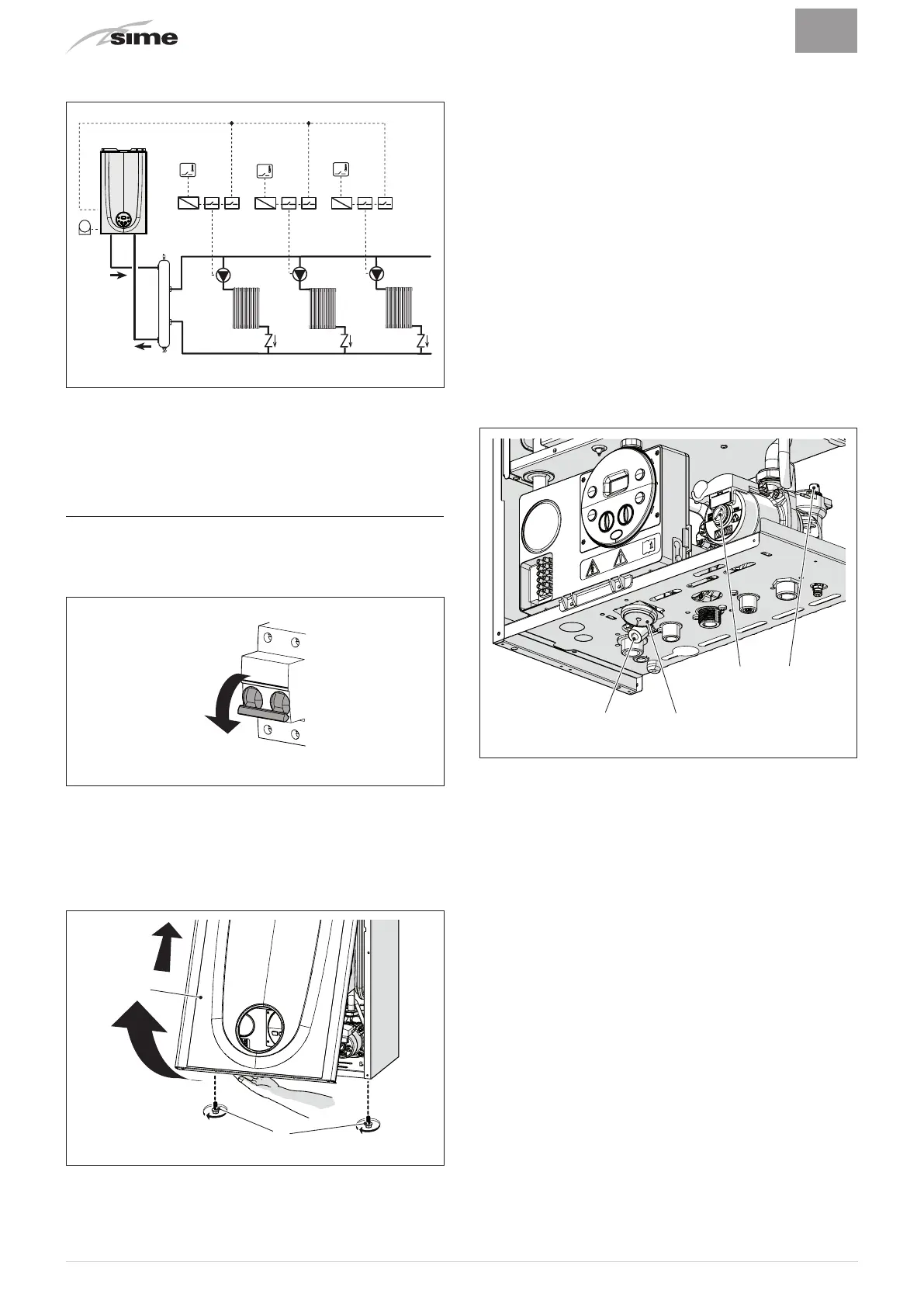 sime