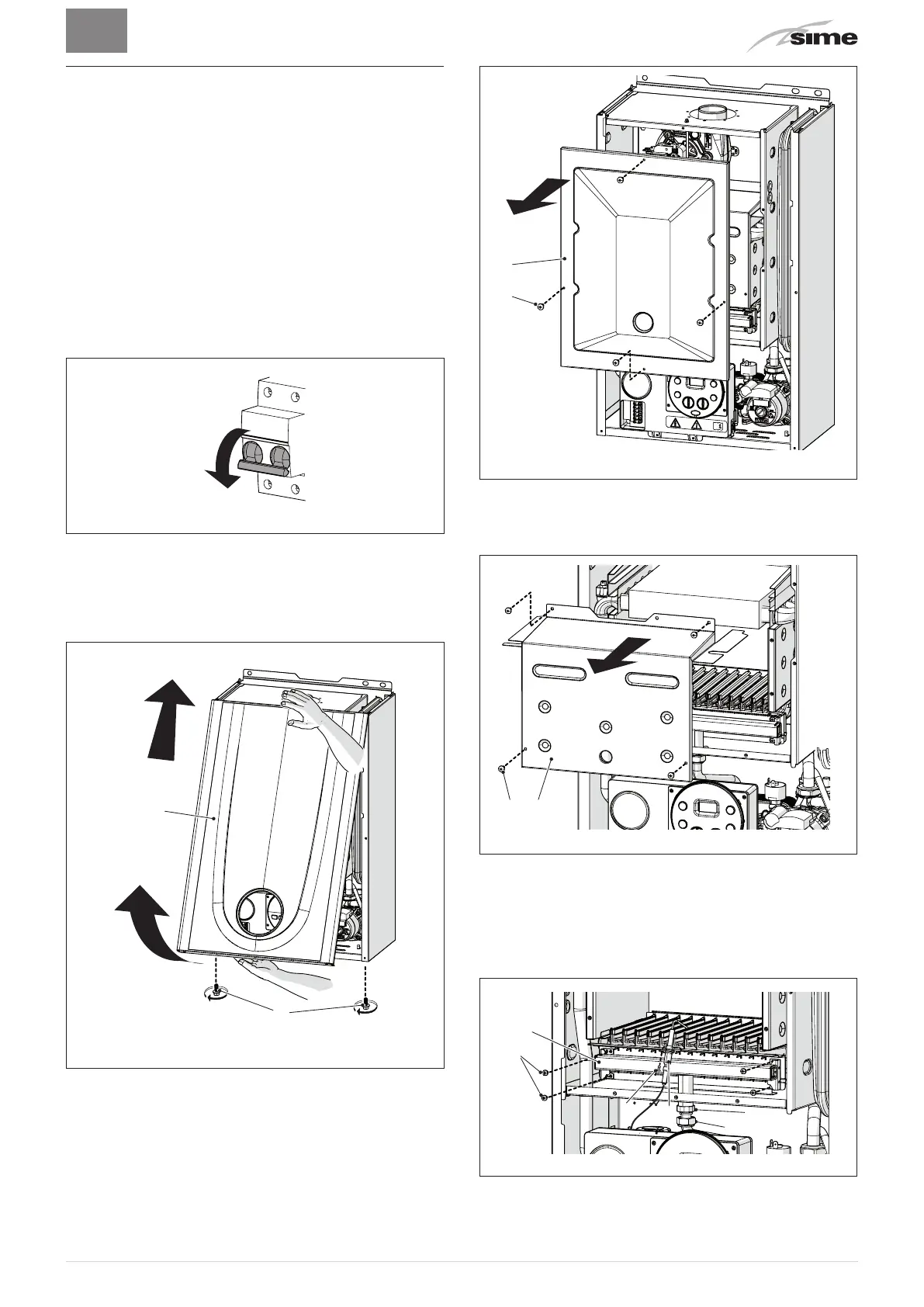 sime