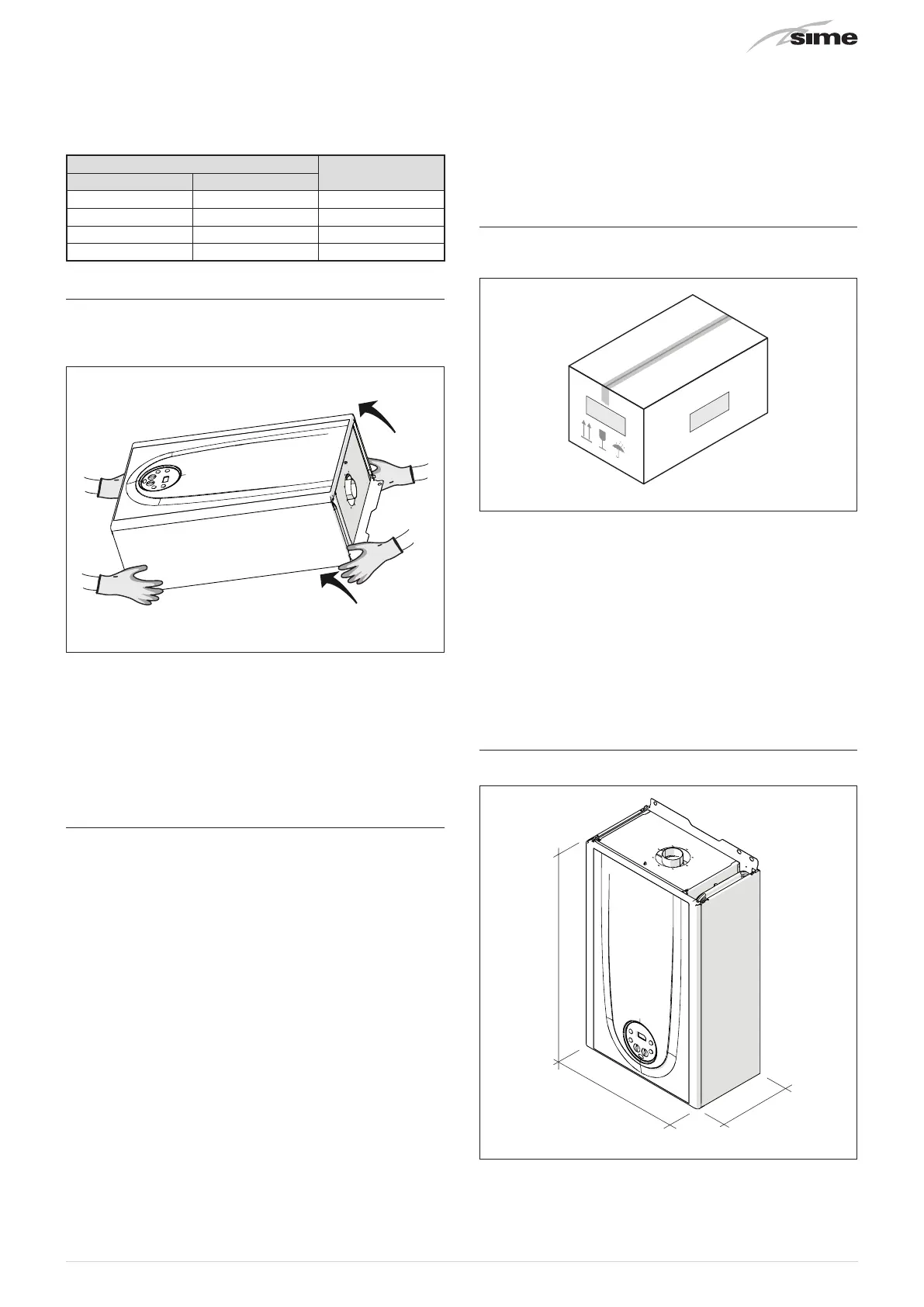 sime