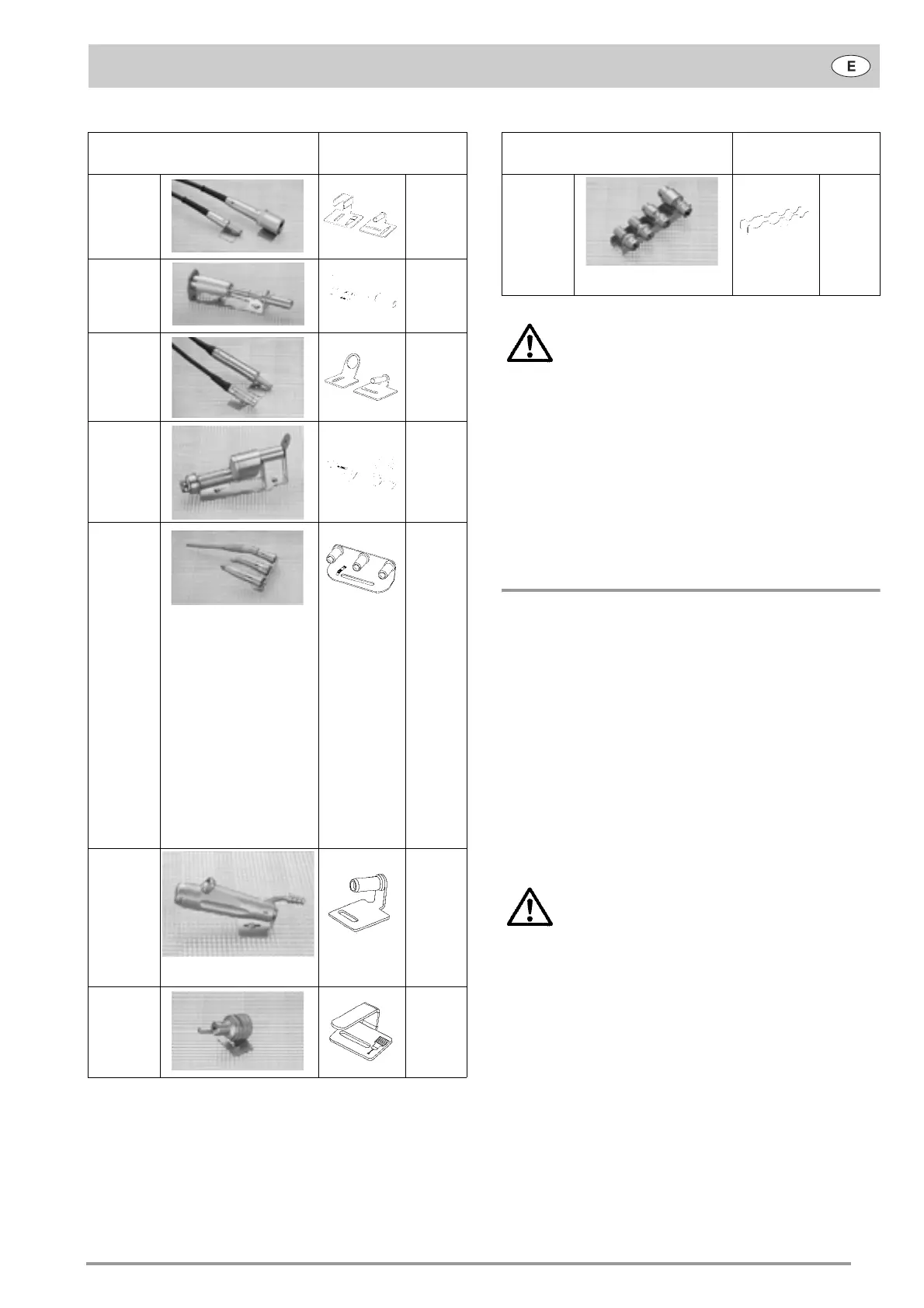 E