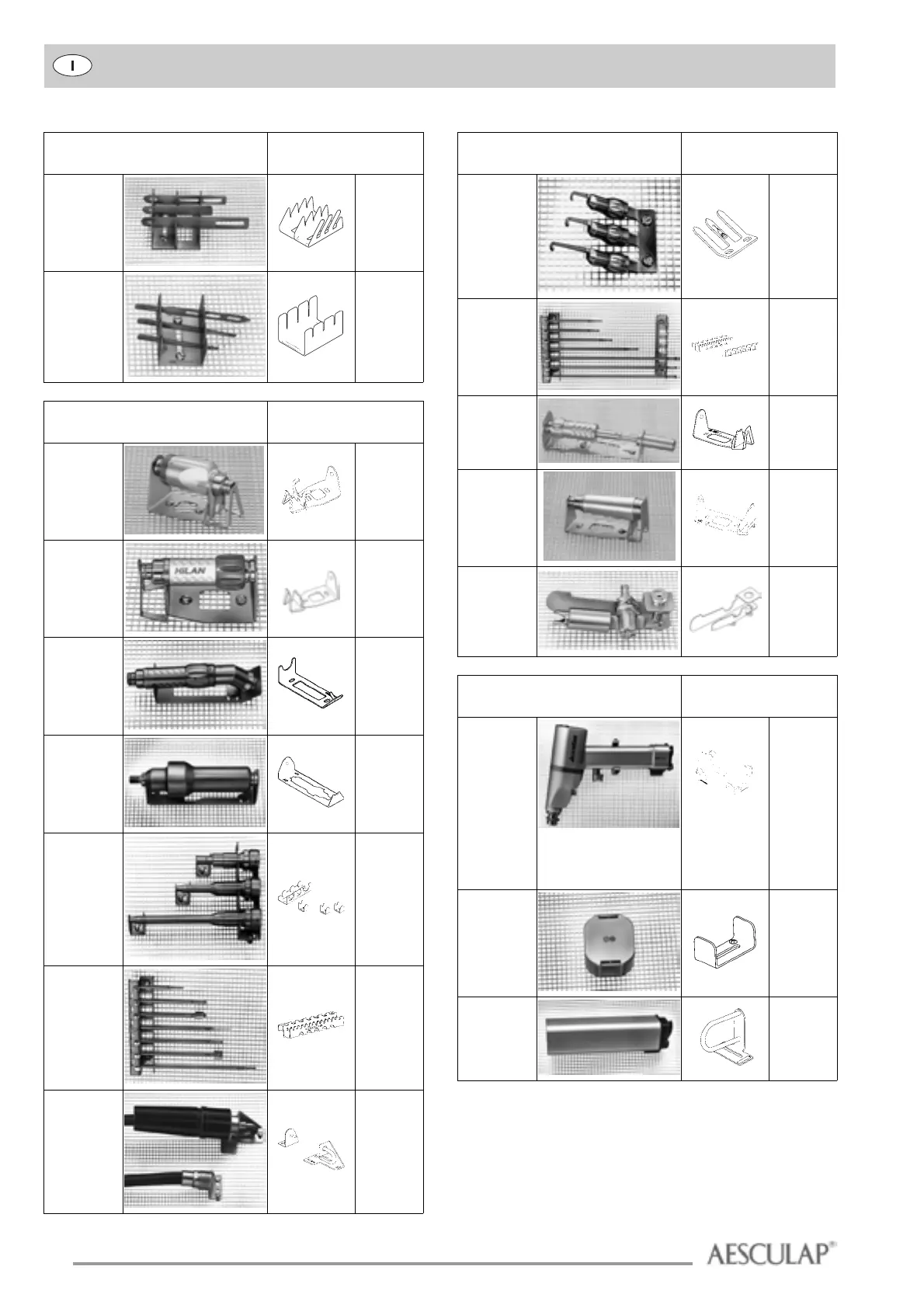 I

HiLAN

AESCULAP®