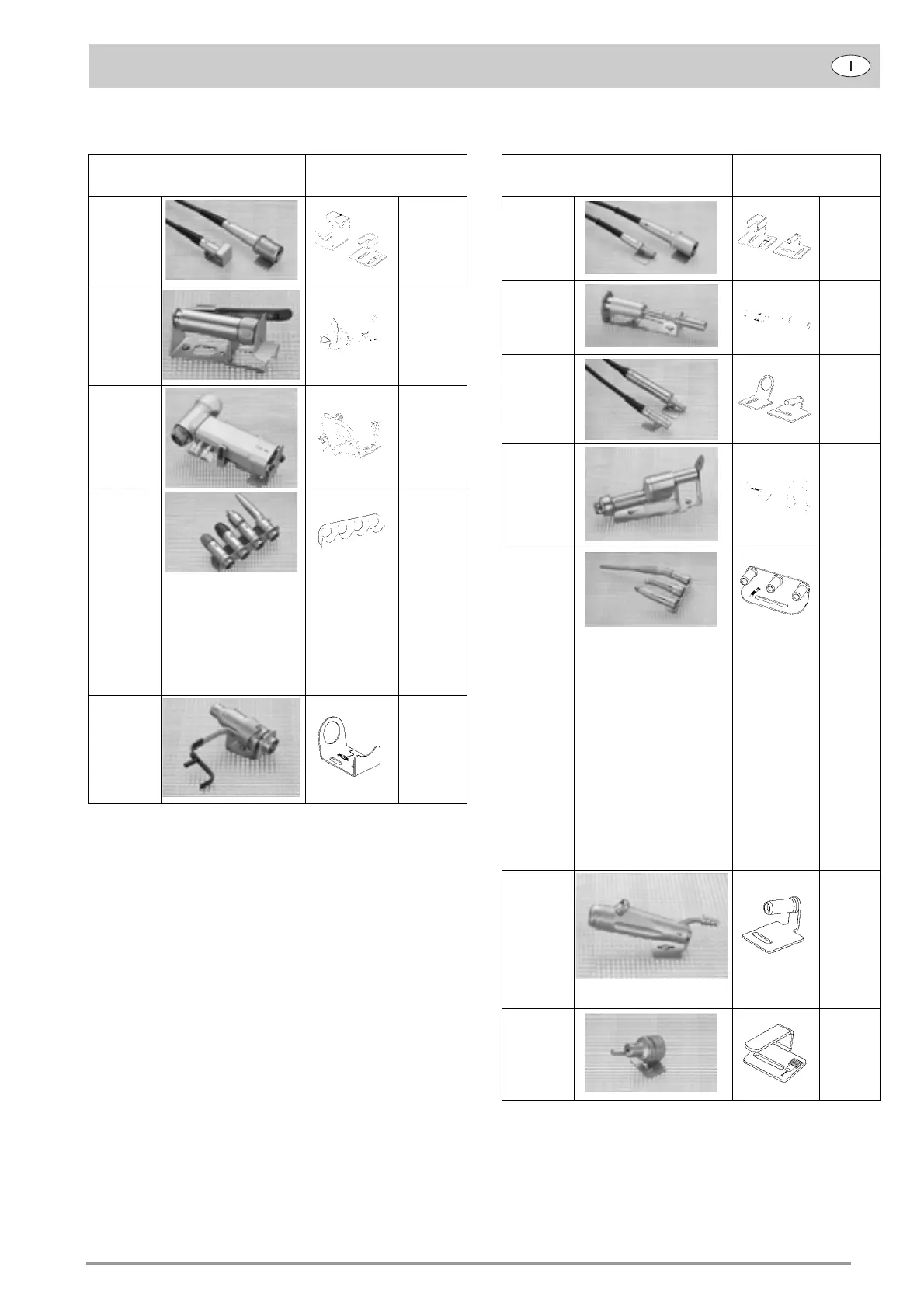 I