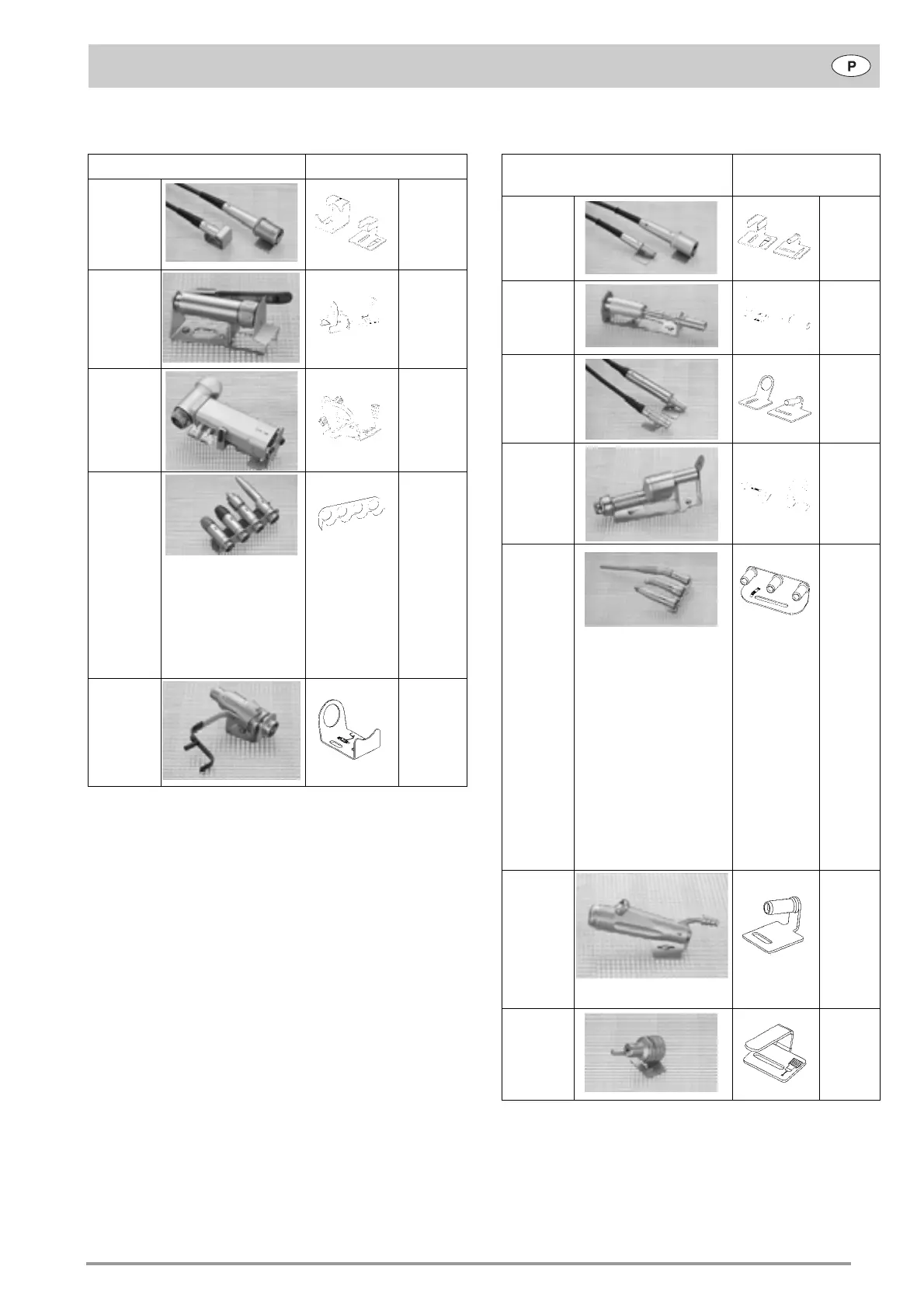 P