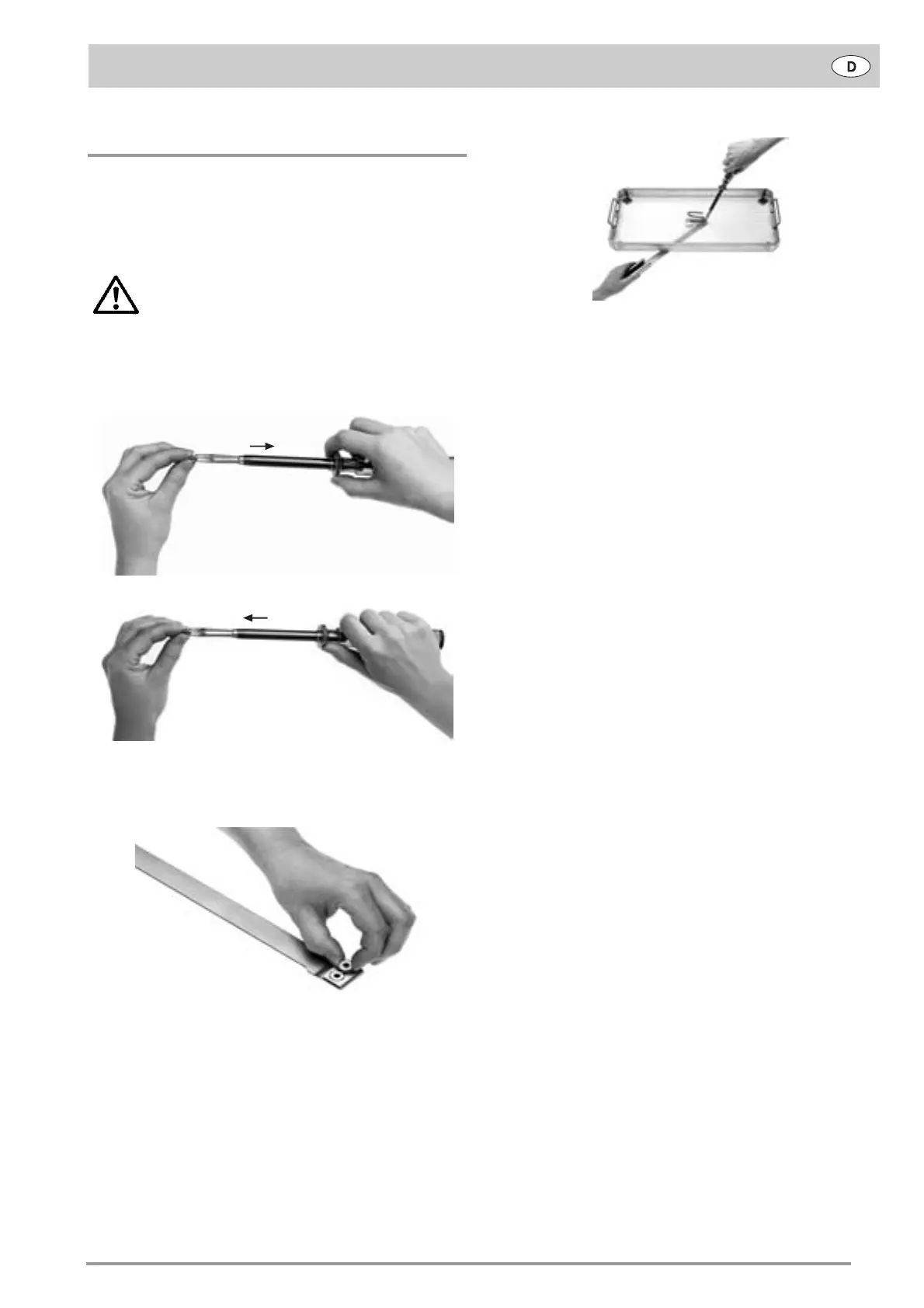 D