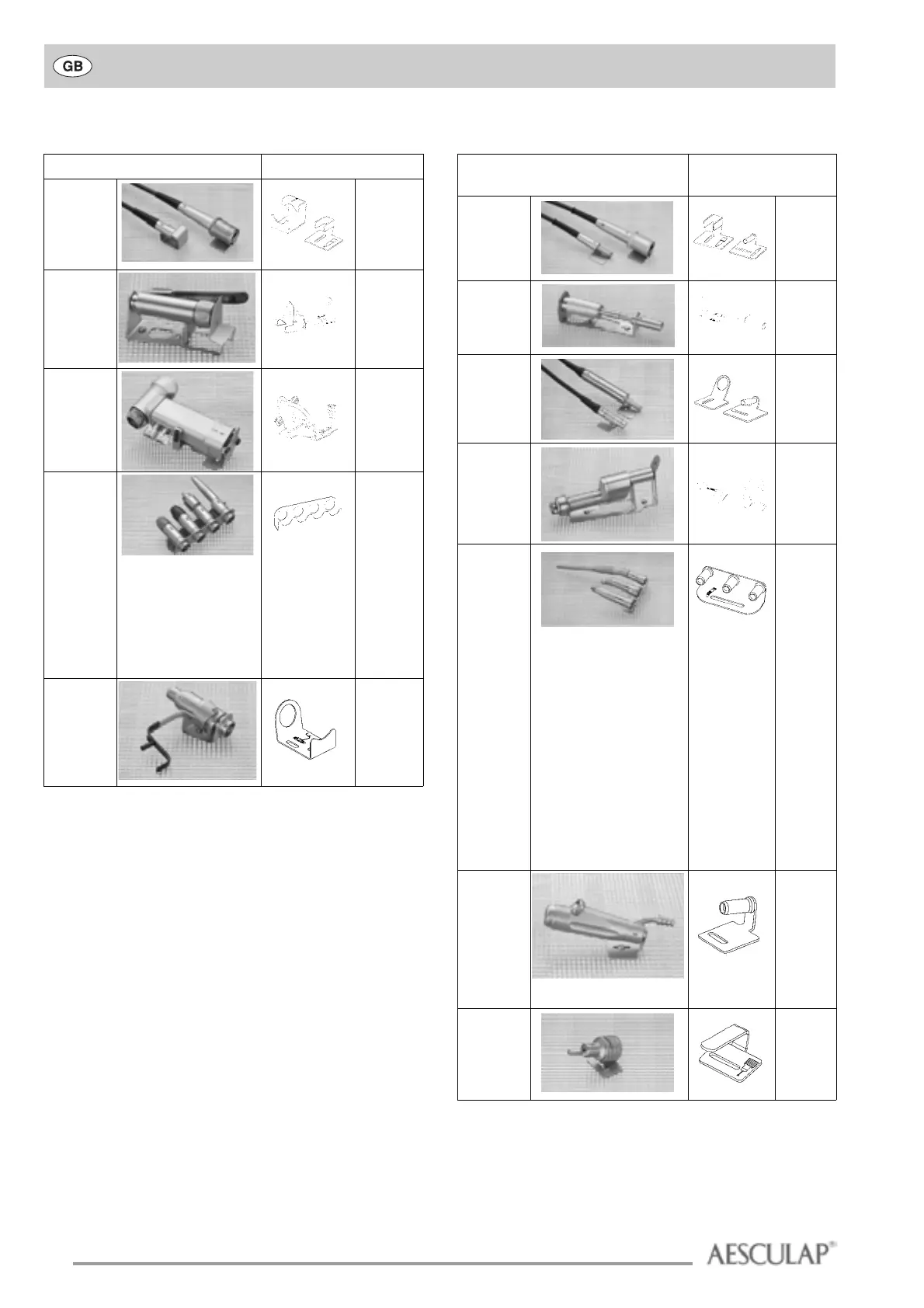 GB

AESCULAP®