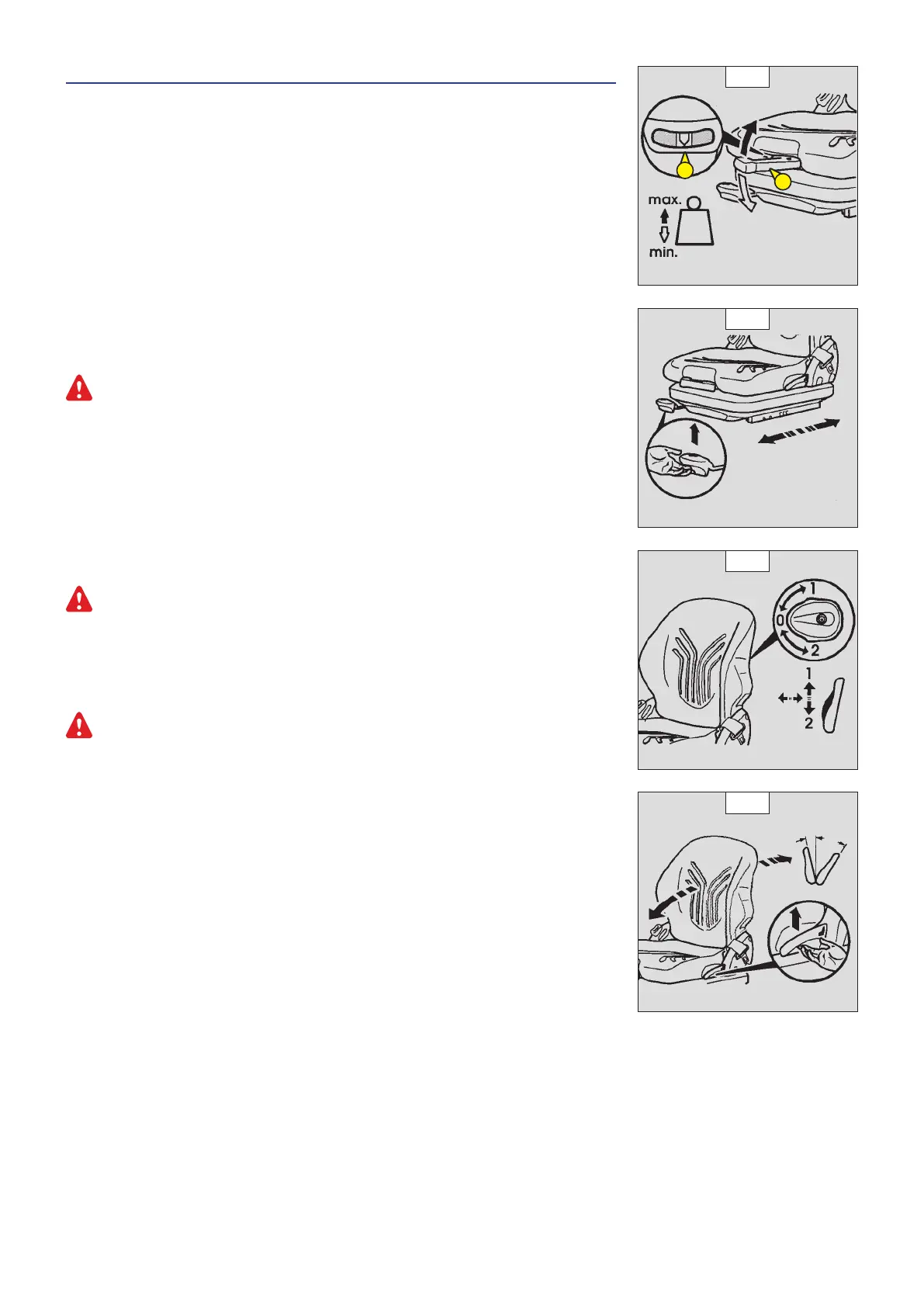 max.

min.

1

0

2

1

2