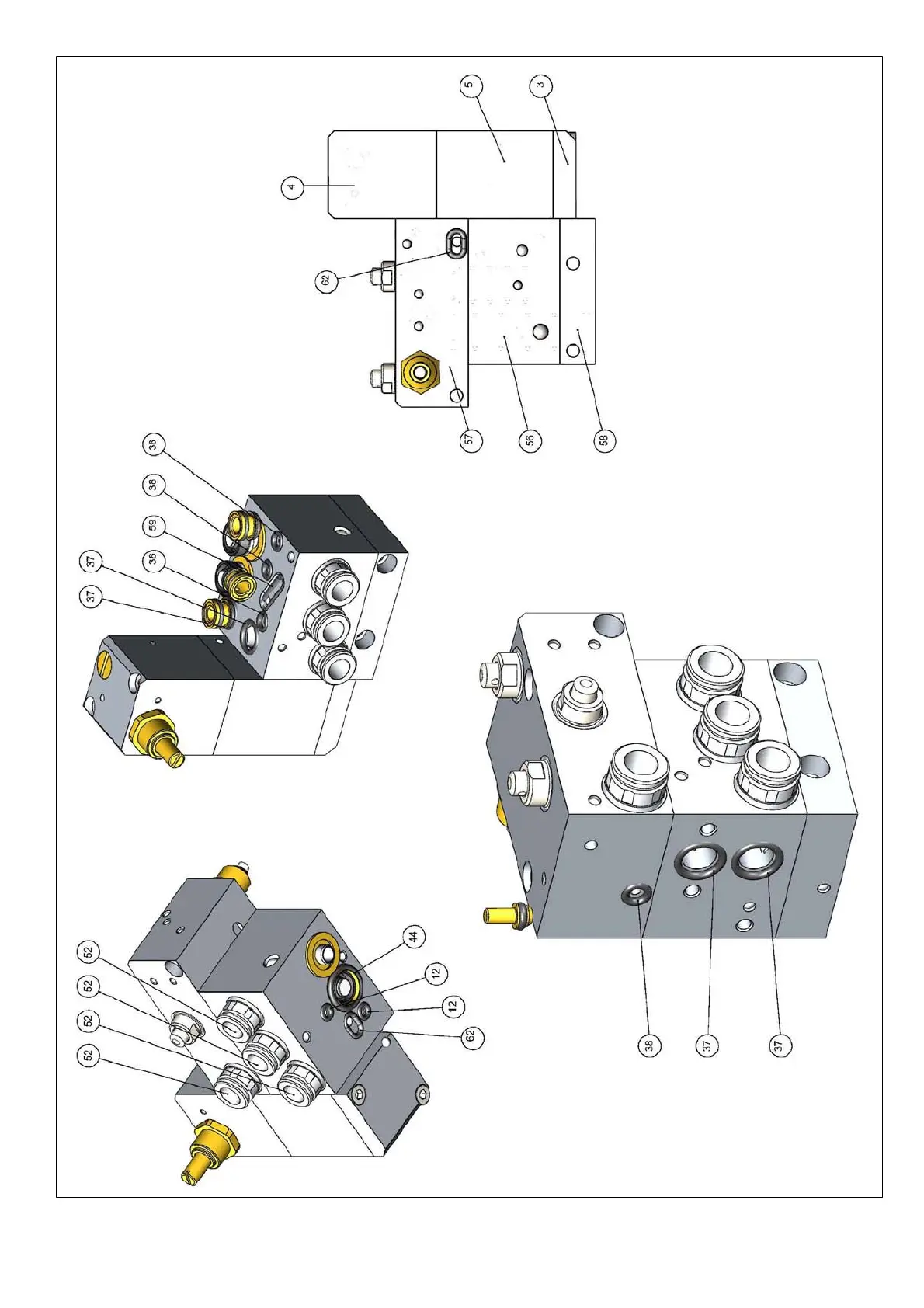 5
3
4
62
57
56
58
38
38
59
38
37
37
52
52
52
52
44
12
12
62
38
37
37