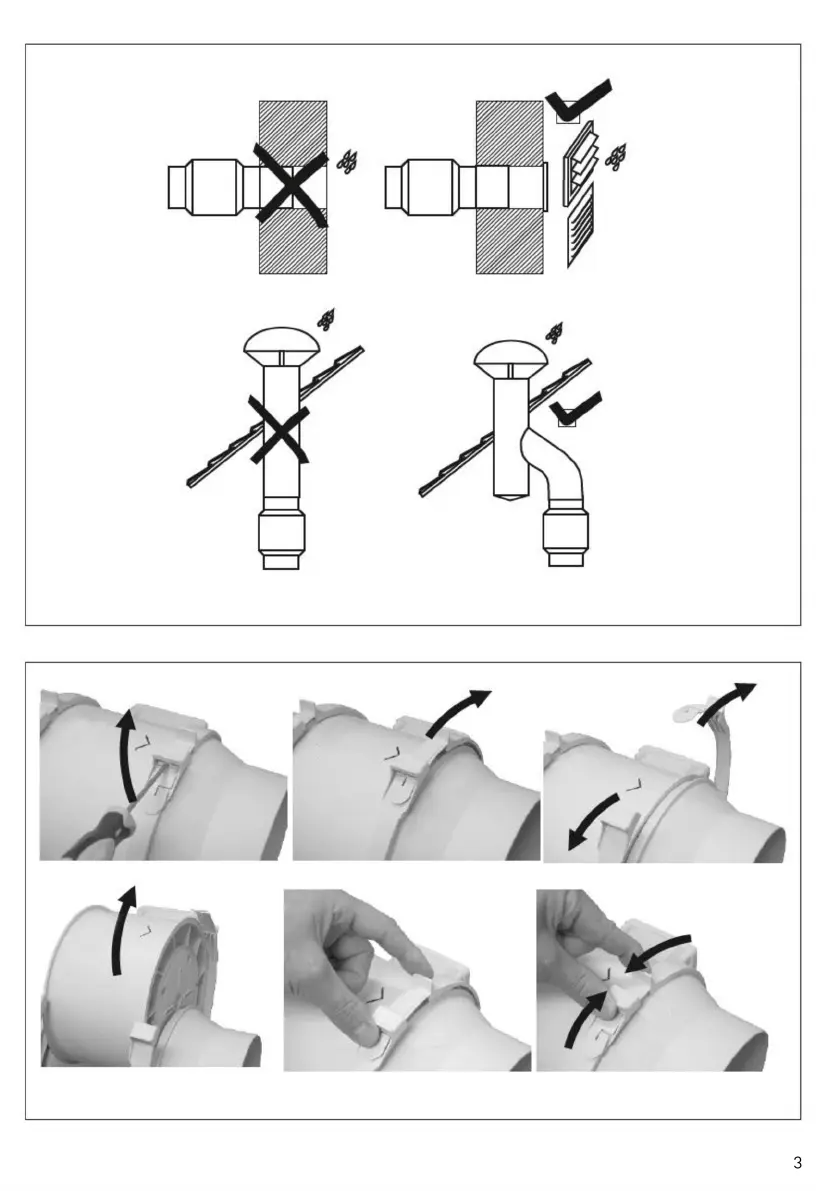 3