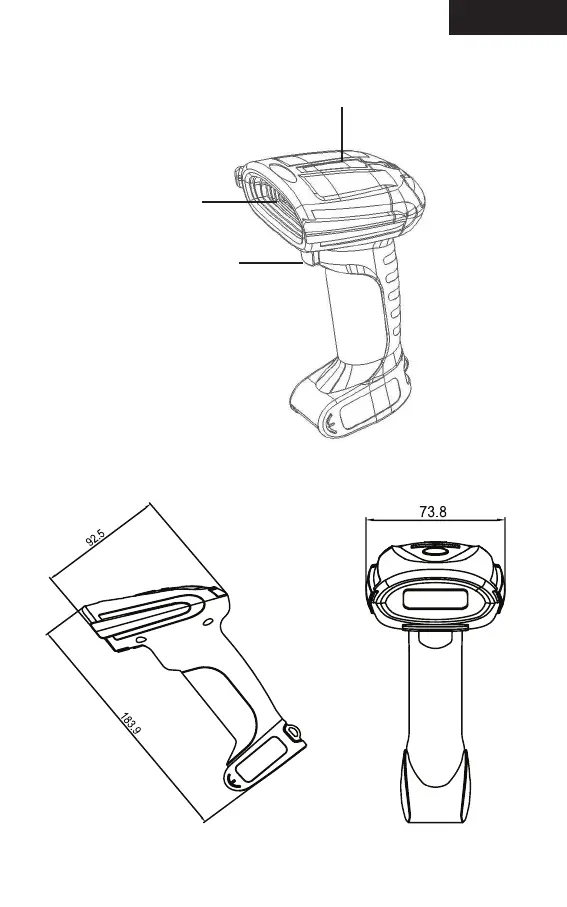 92.5

183.9

73.8