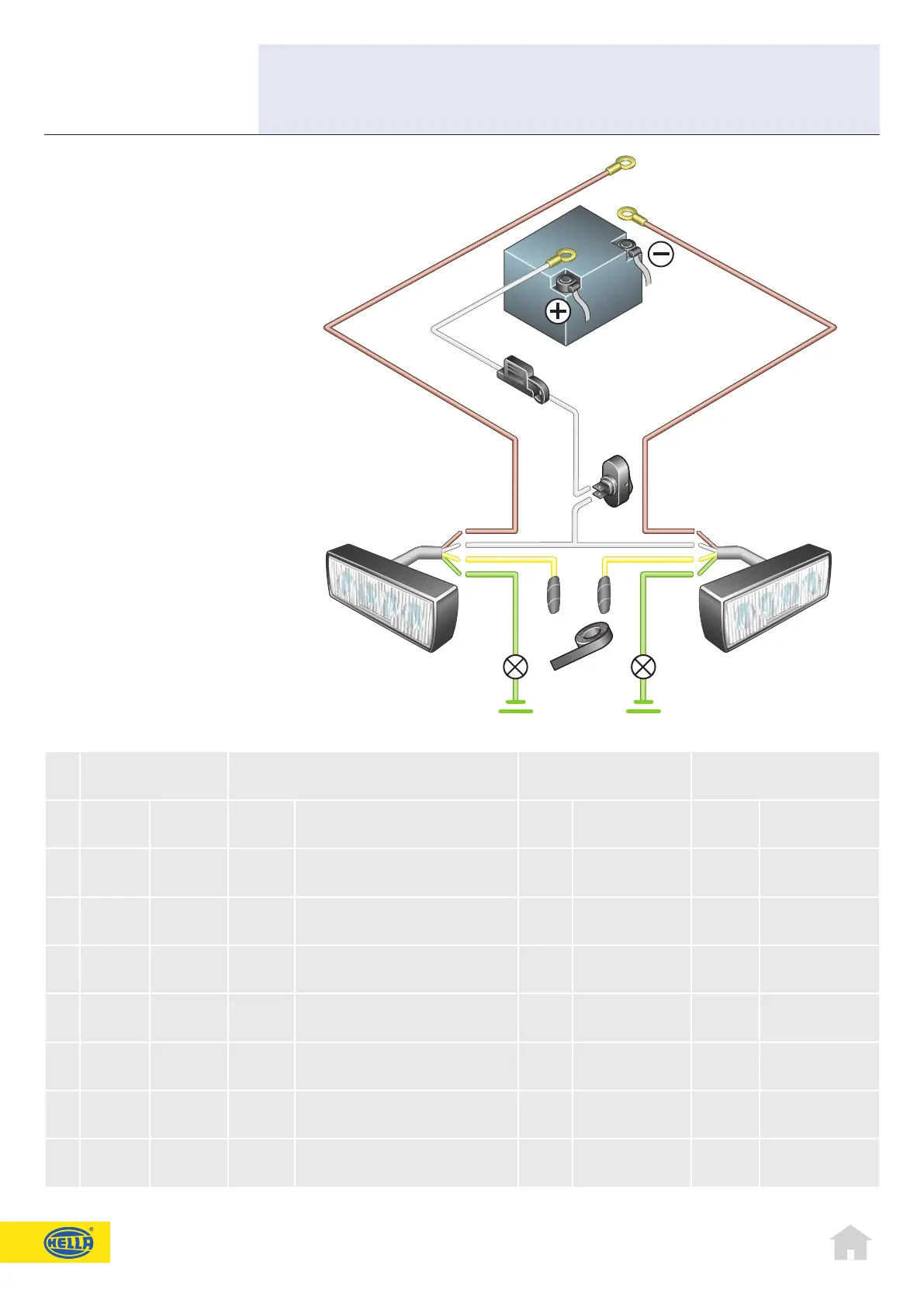 HELLA