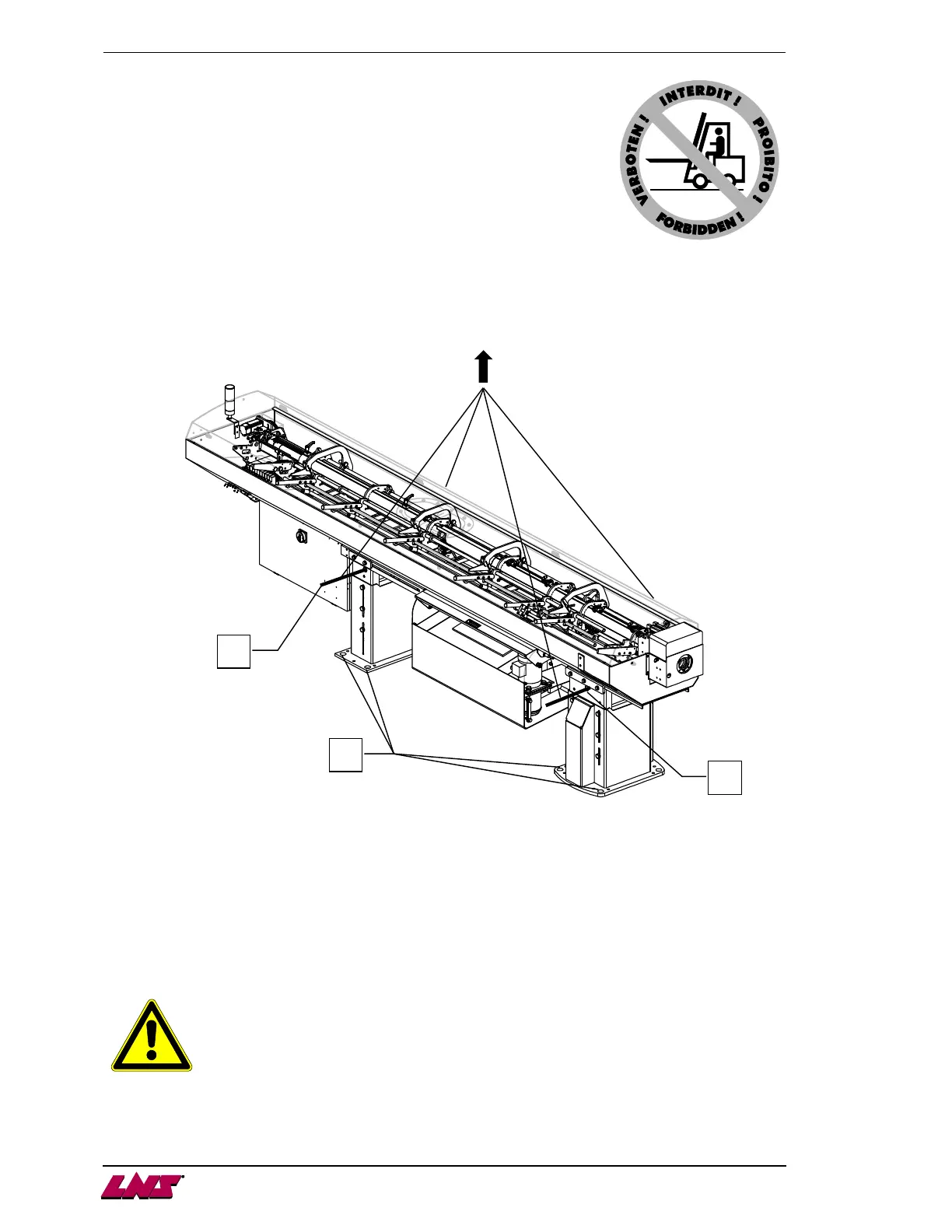 INTERDIT !
PROIBITO !
FORBIDDEN !
VERBOTEN !

LNS