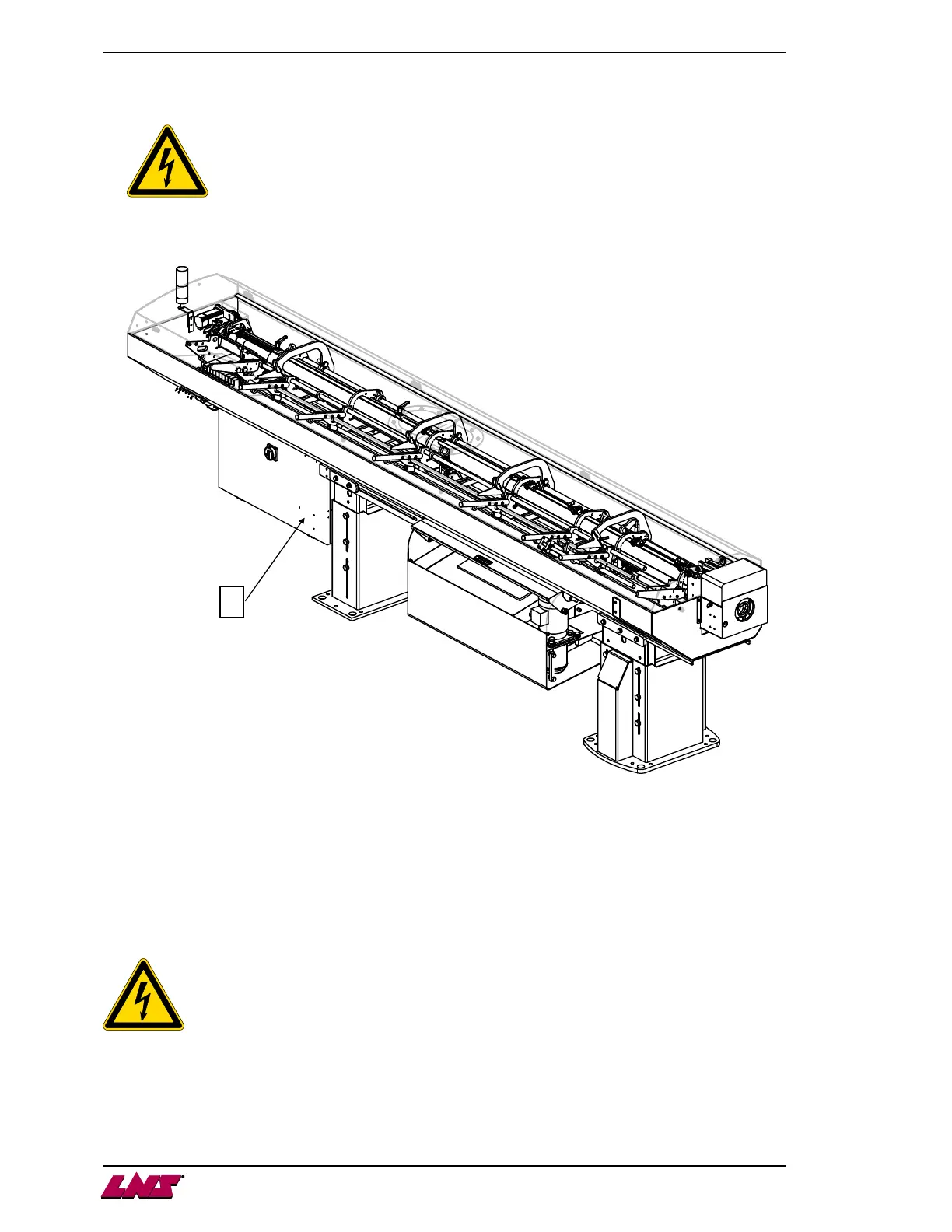 LNS