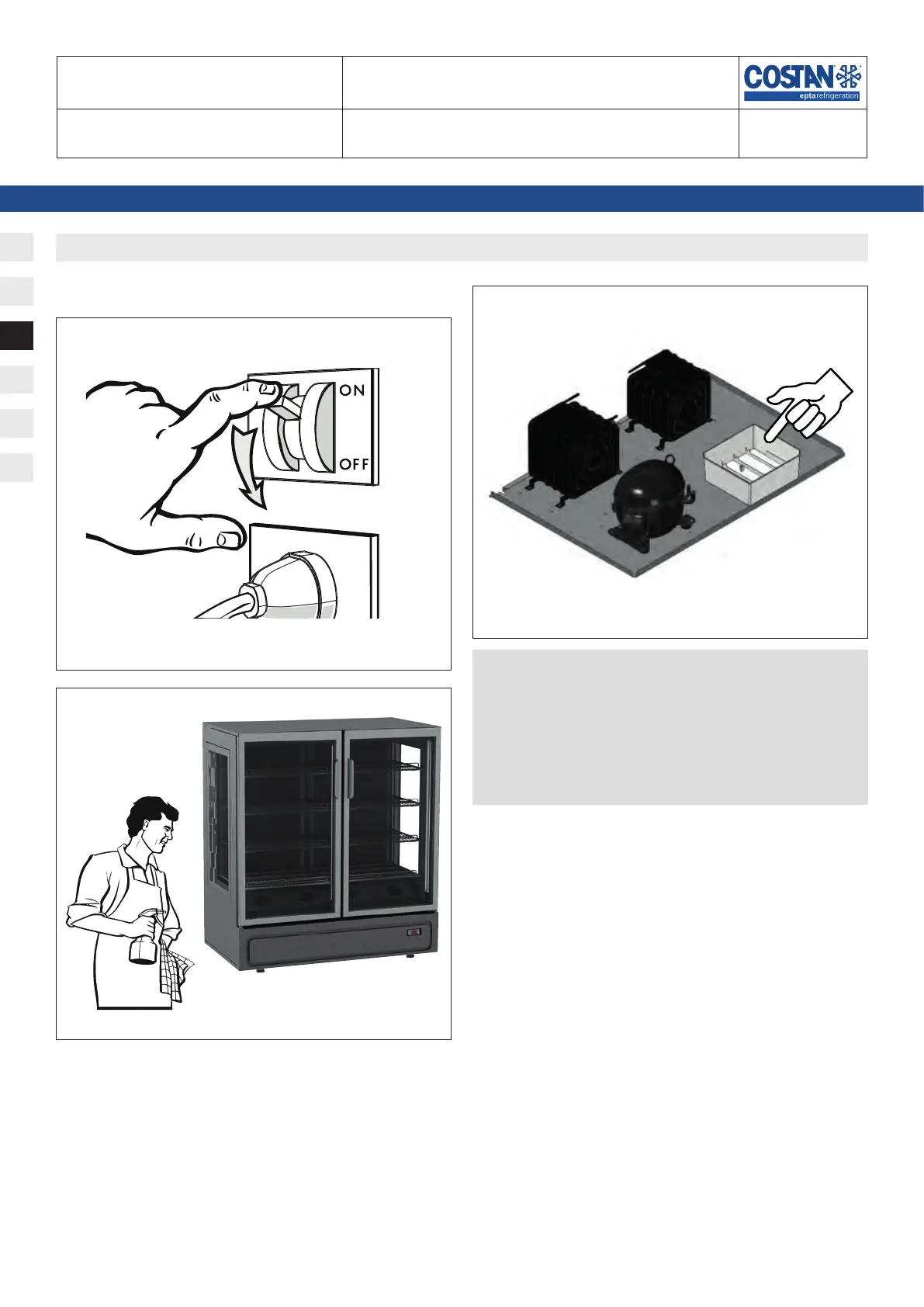 COSTAN eptarefrigeration

ON

OFF