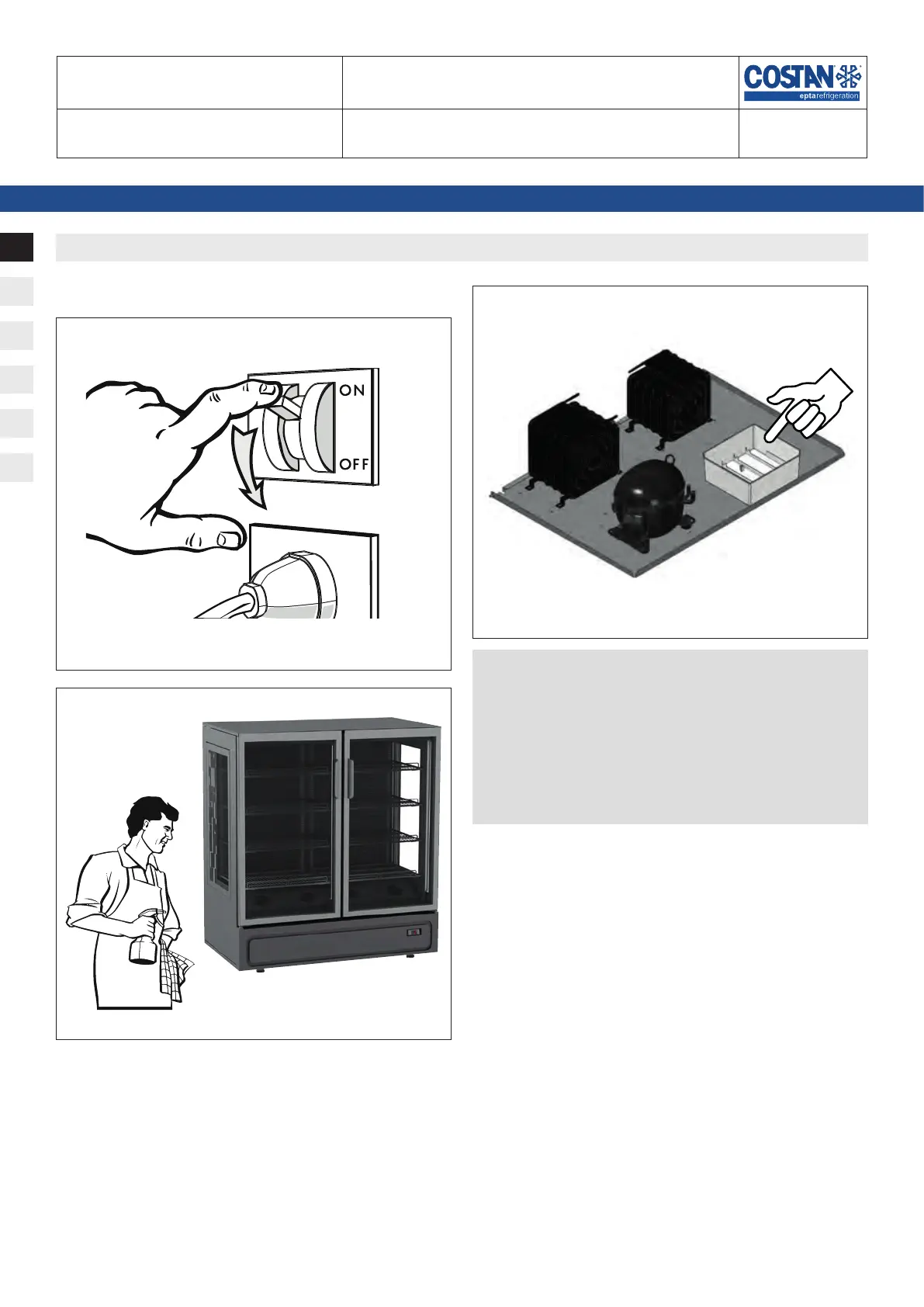 COSTAN
eptarefrigeration

ON

OFF