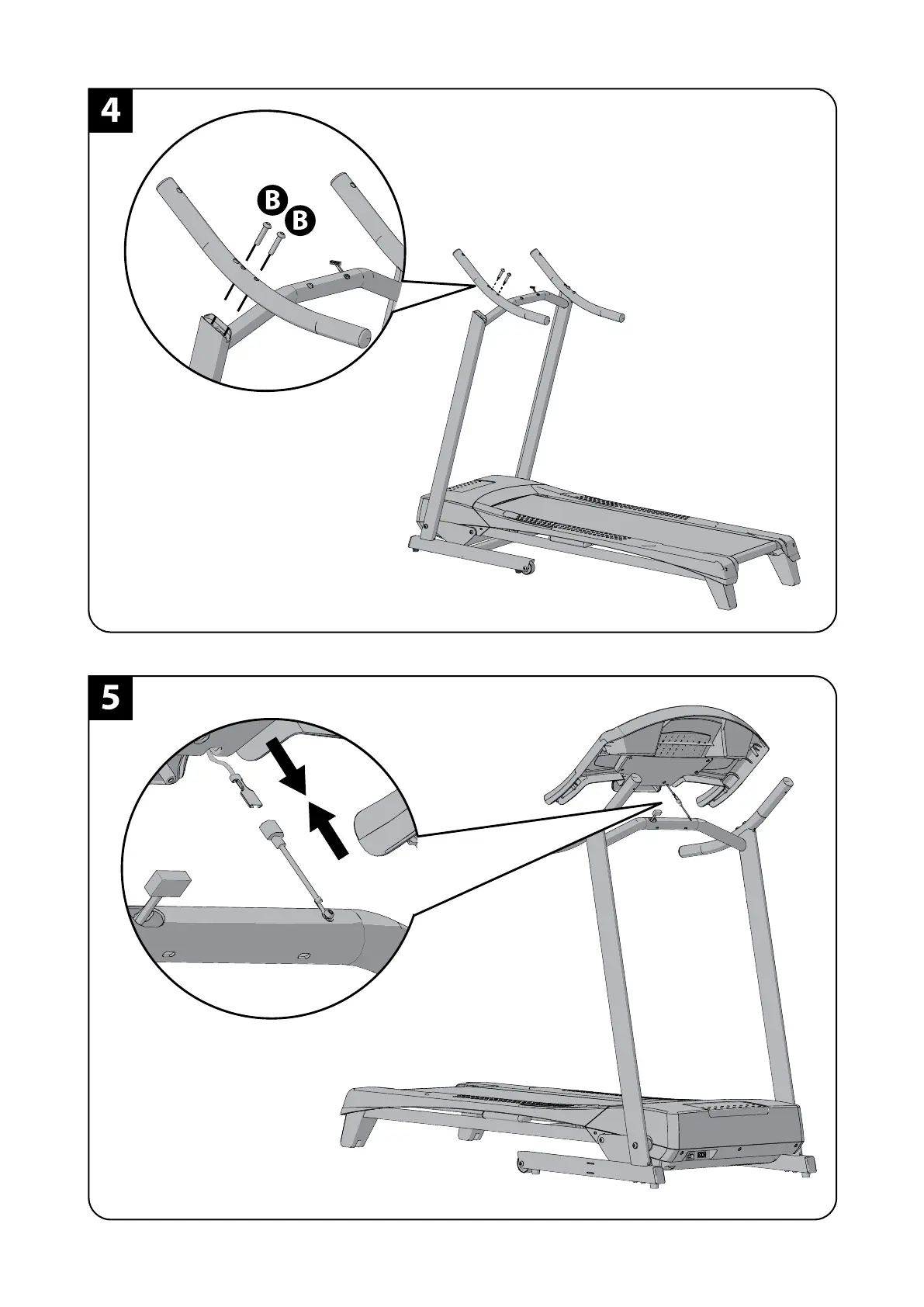 4

B
B

5