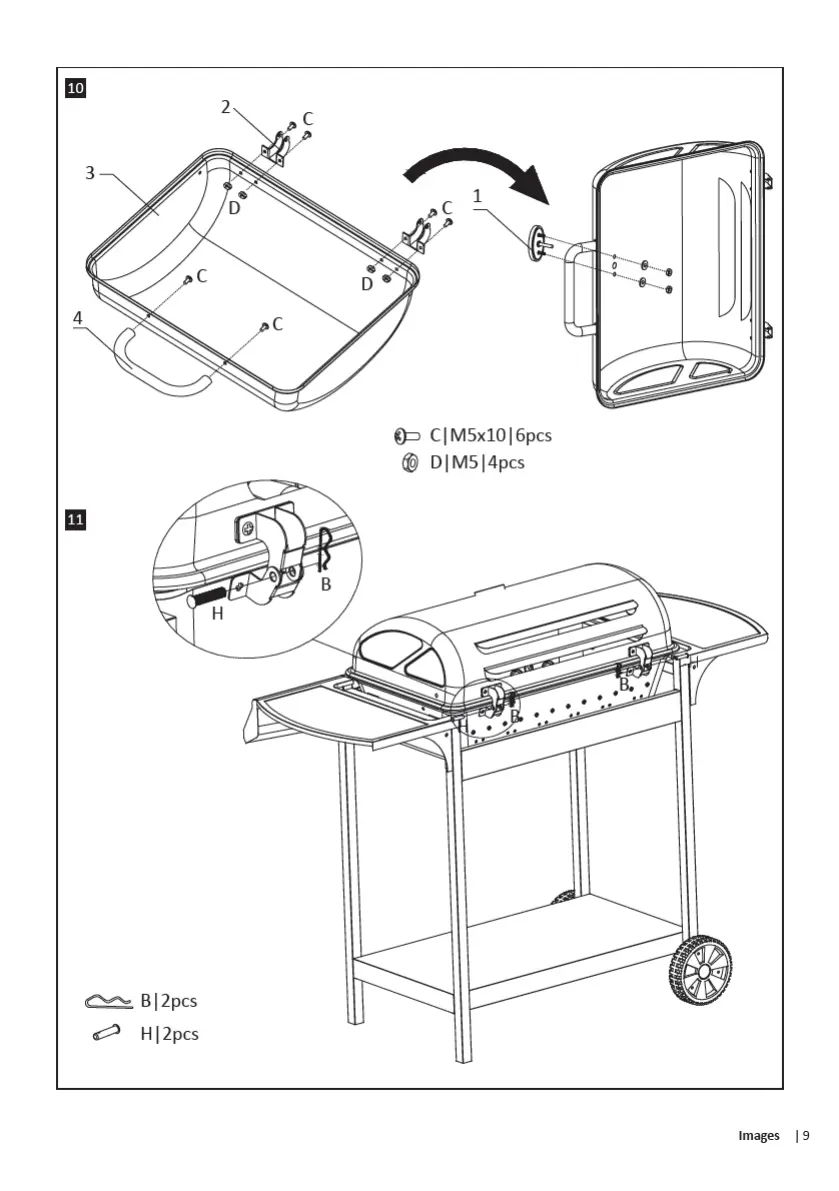 10

2
C
3
D
C
1
D
C
4
C

C|M5x10|6pcs
D|M5|4pcs

11

B
H
B
B

B|2pcs
H|2pcs

Images | 9