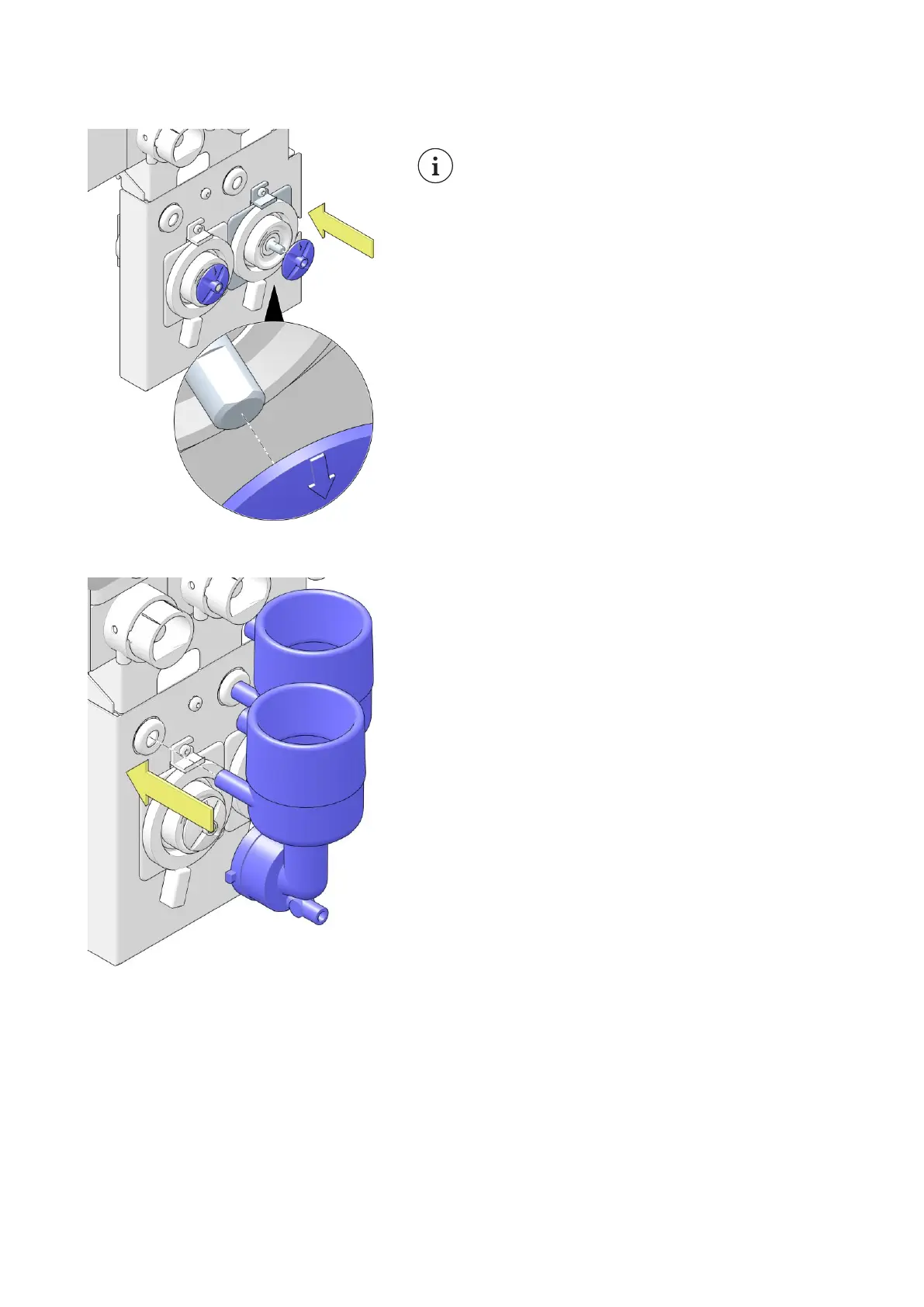 i