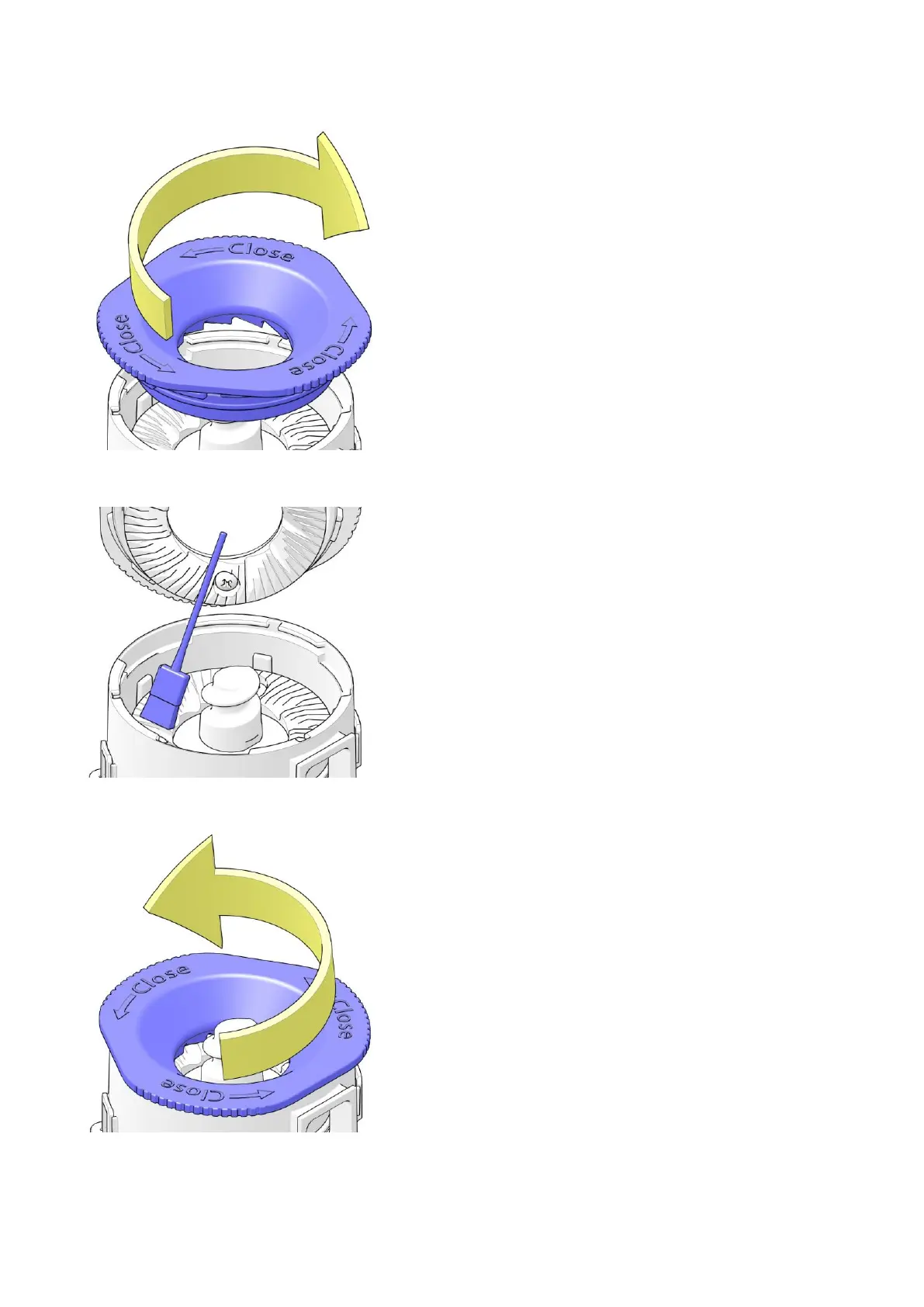 Close
Close
Close

Close
Close
Close