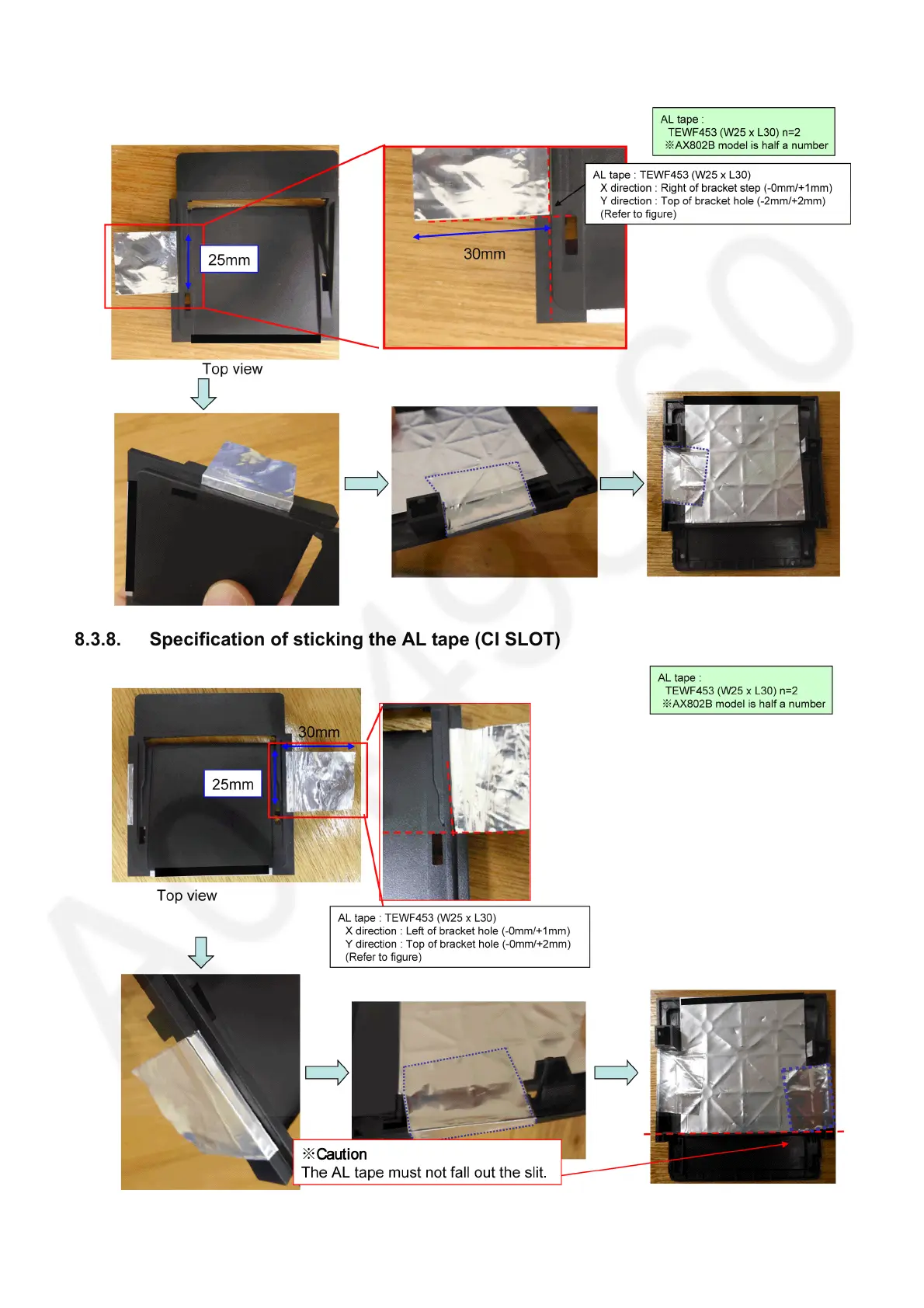 AL tape :
TEWF453 (W25 x L30) n=2
※AX802B model is half a number

AL tape : TEWF453 (W25 x L30)
X direction : Right of bracket step (-0mm/+1mm)
Y direction : Top of bracket hole (-2mm/+2mm)
(Refer to figure)

25mm

30mm

Top view

8.3.8. Specification of sticking the AL tape (CI SLOT)

AL tape :
TEWF453 (W25 x L30) n=2
※AX802B model is half a number

30mm

25mm

Top view

AL tape : TEWF453 (W25 x L30)
X direction : Left of bracket hole (-0mm/+1mm)
Y direction : Top of bracket hole (-0mm/+2mm)
(Refer to figure)

※Caution
The AL tape must not fall out the slit.