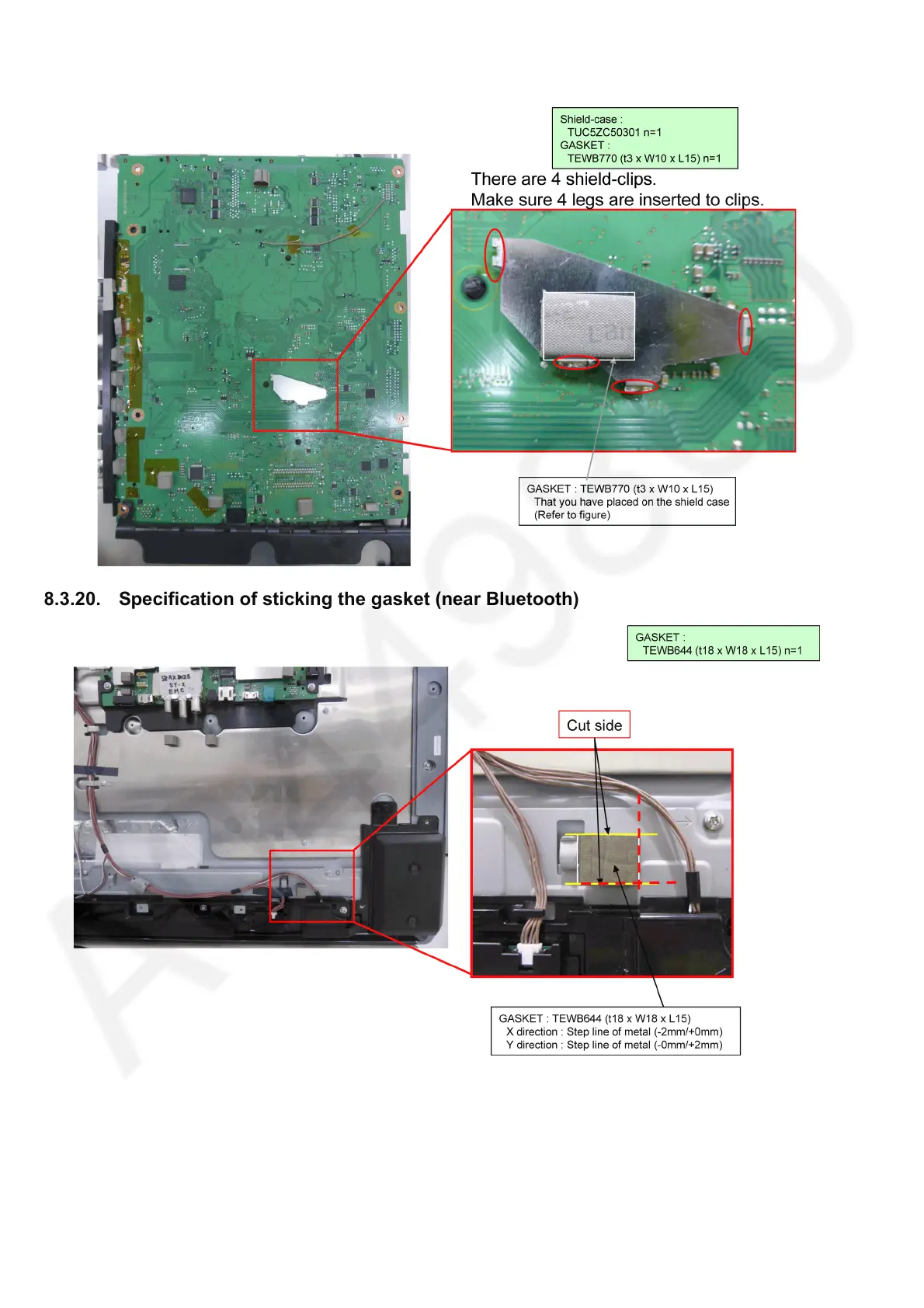 Shield-case :
TUC5ZC50301 n=1
GASKET :
TEWB770 (t3 x W10 x L15) n=1

There are 4 shield-clips.
Make sure 4 legs are inserted to clips.

GASKET : TEWB770 (t3 x W10 x L15)
That you have placed on the shield case
(Refer to figure)

8.3.20. Specification of sticking the gasket (near Bluetooth)

GASKET :
TEWB644 (t18 x W18 x L15) n=1

Cut side

GASKET : TEWB644 (t18 x W18 x L15)
X direction : Step line of metal (-2mm/+0mm)
Y direction : Step line of metal (-0mm/+2mm)