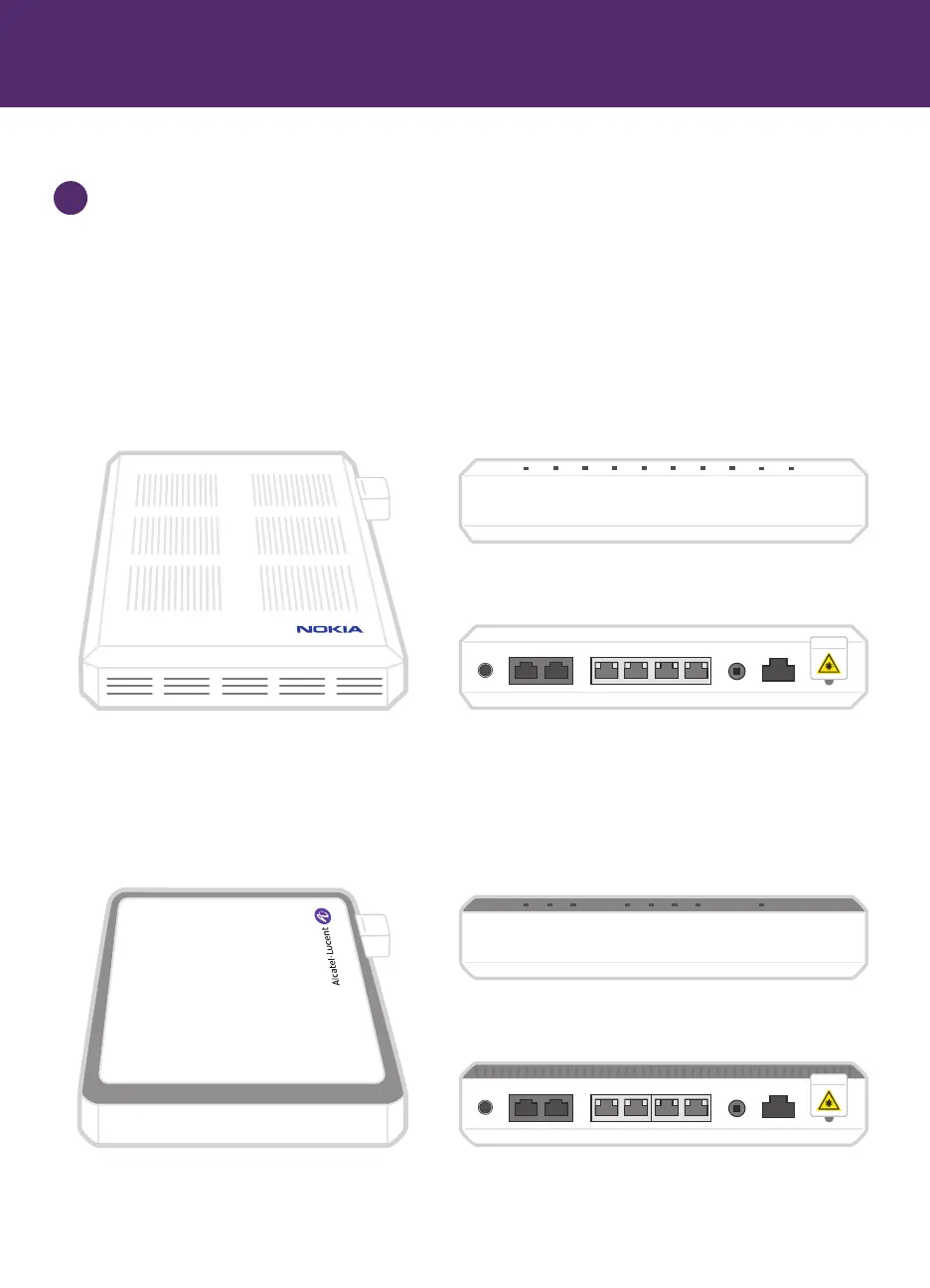 NOKIA

Alcatel·Lucent