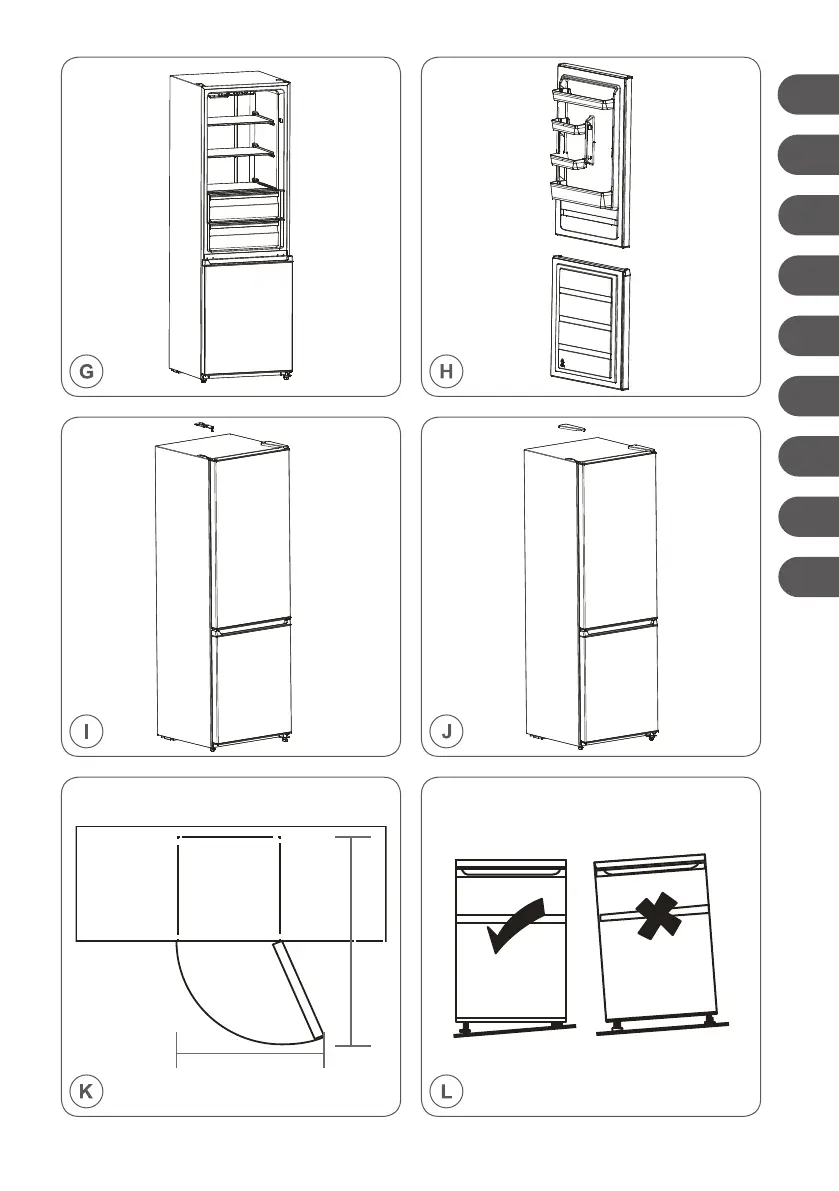 G

H

I

J

K

L