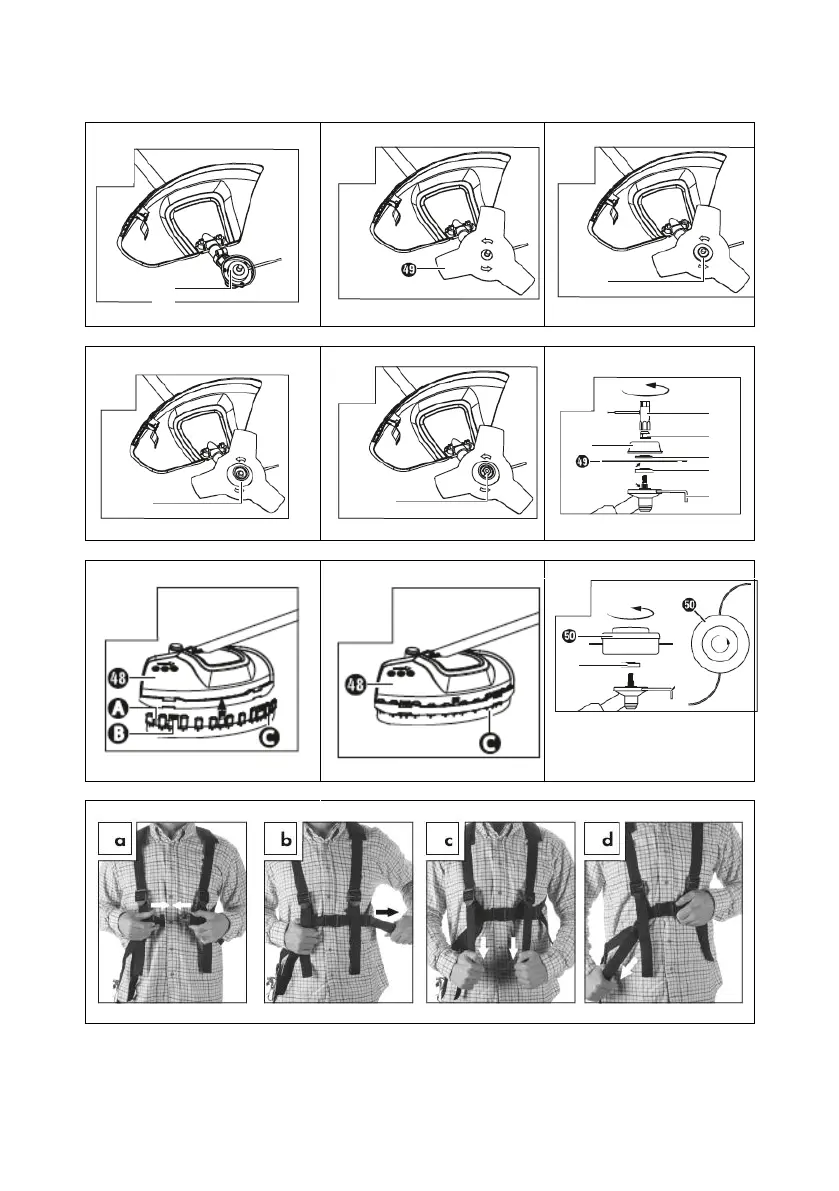 49

49

48

A

B

C

48

C

50

50

a

b

c

d