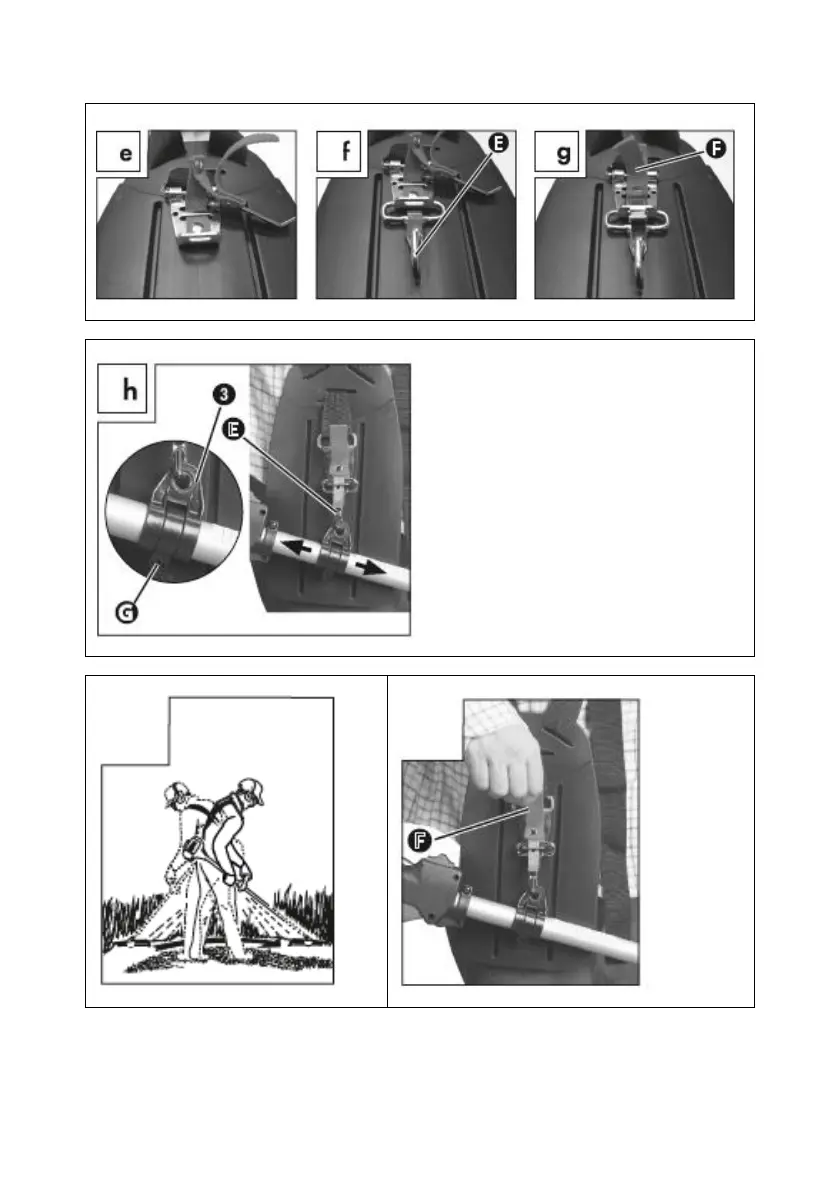 e

f

E

g

F

h

3

E

G

F