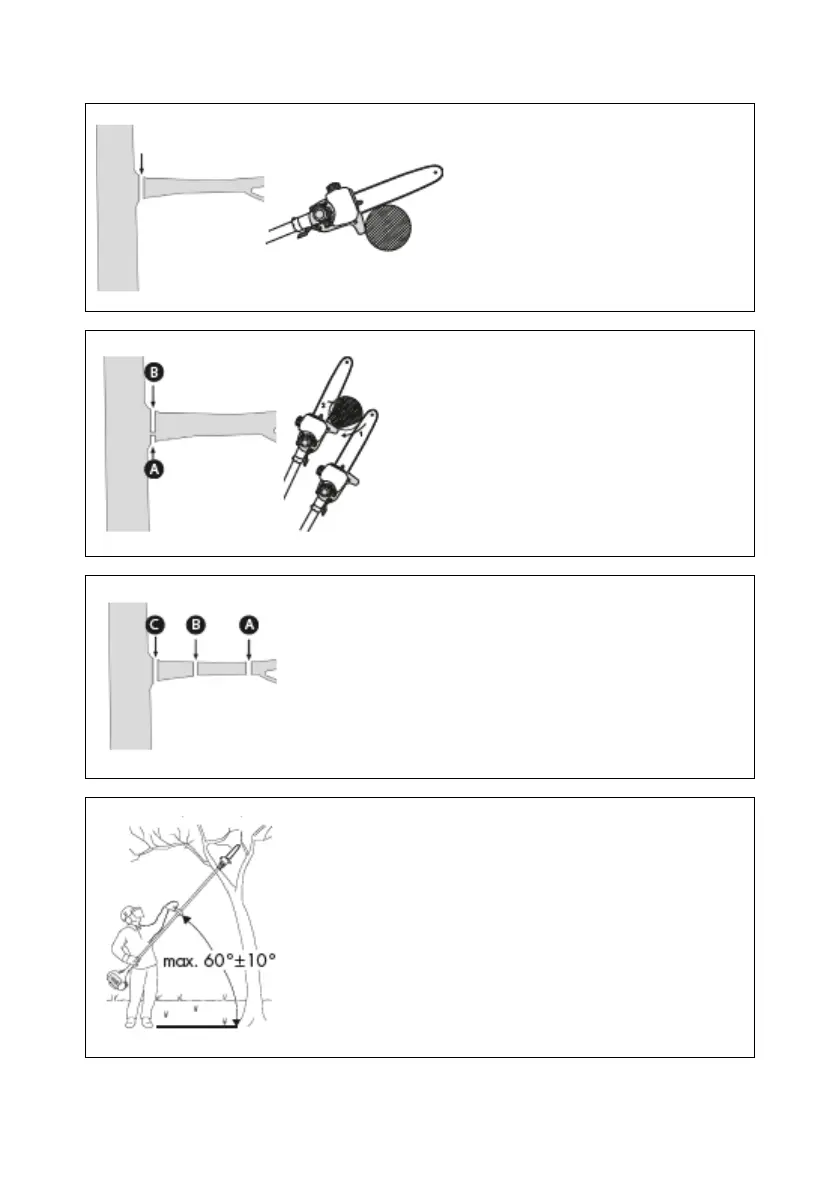 B
A

C B A

max. 60°±10°