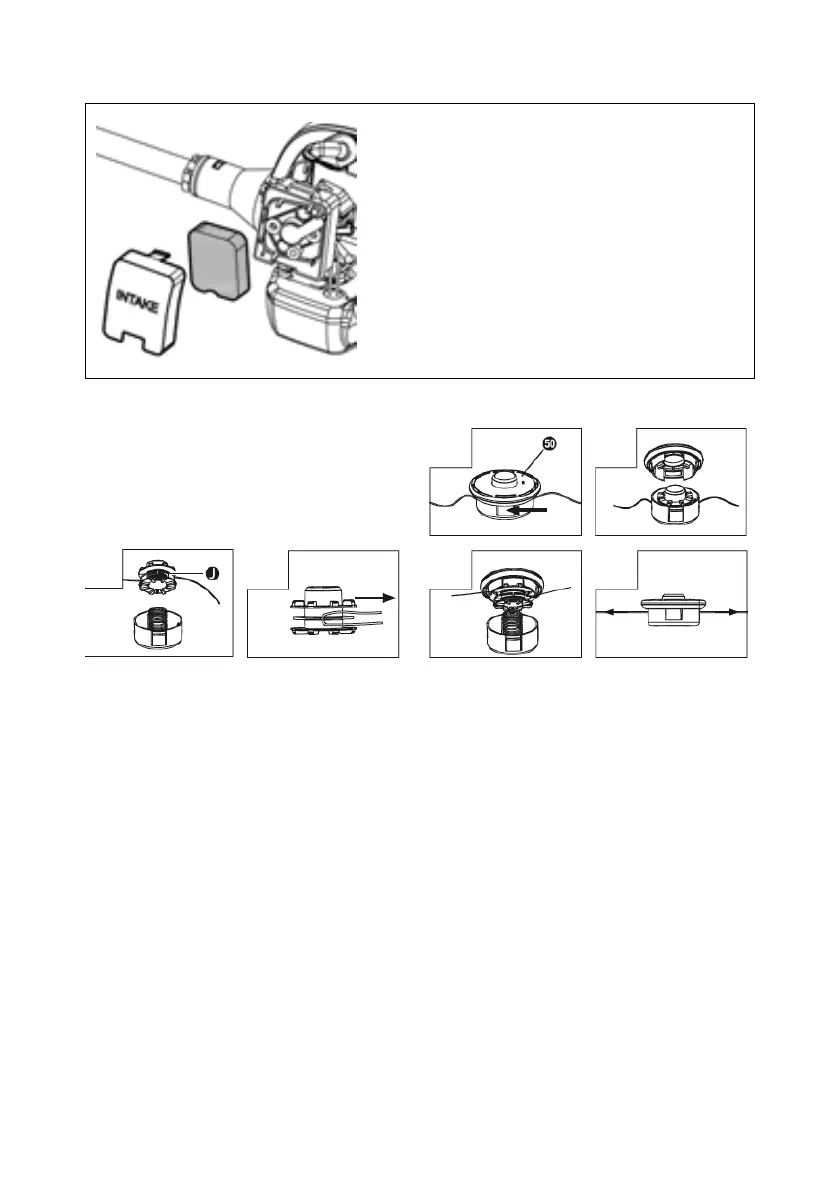 INTAKE

50

J