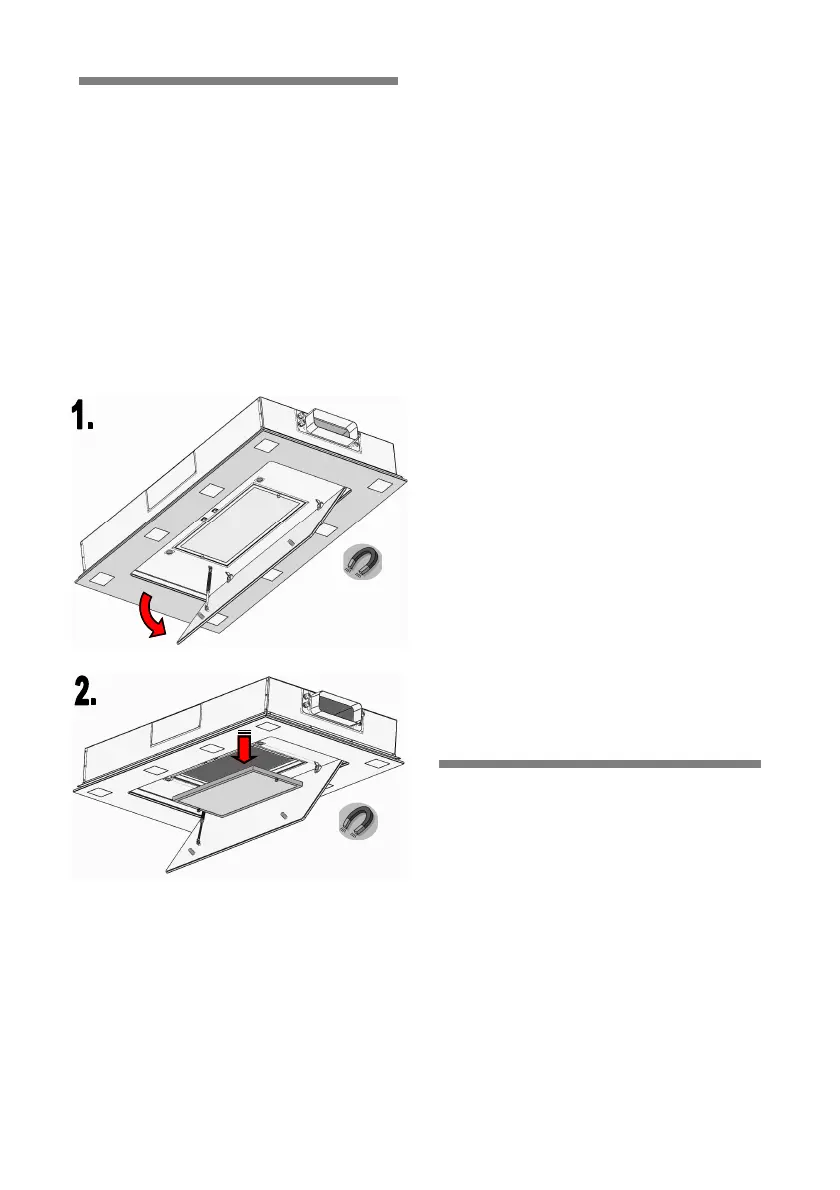 1.

2.