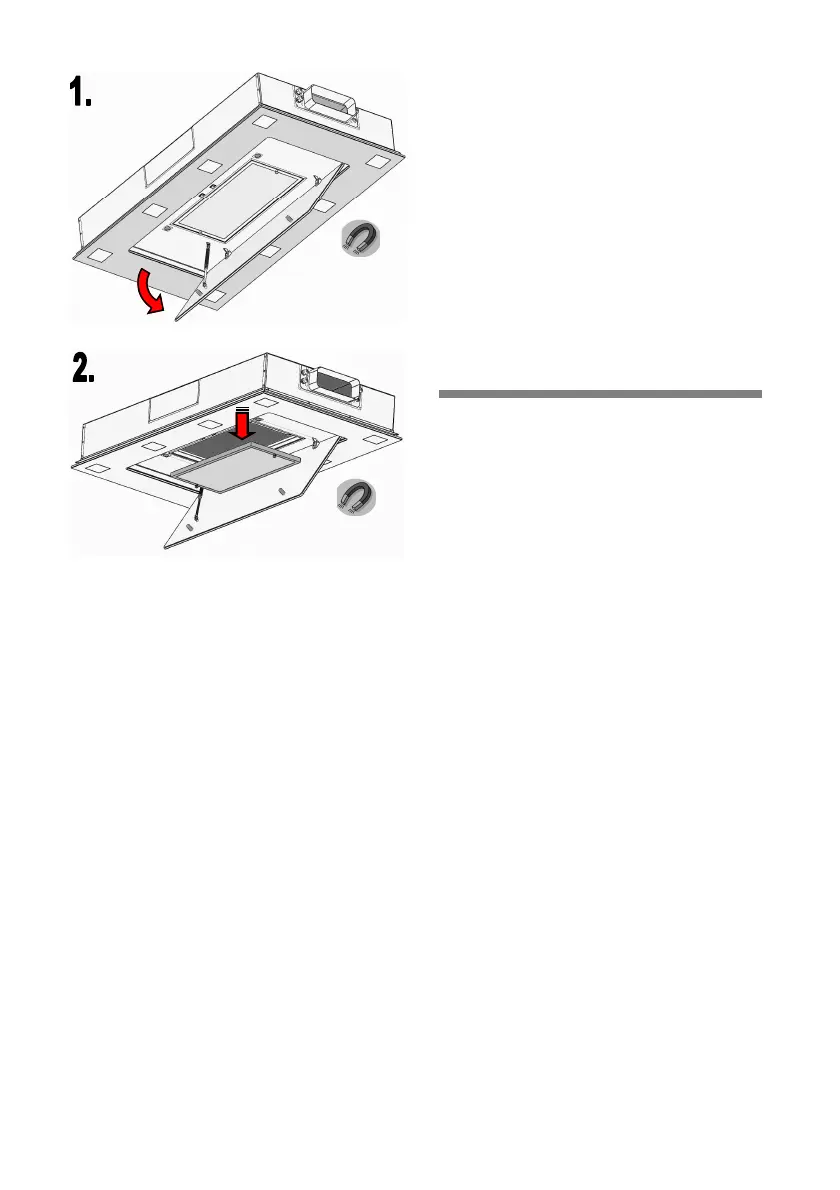 1.

2.