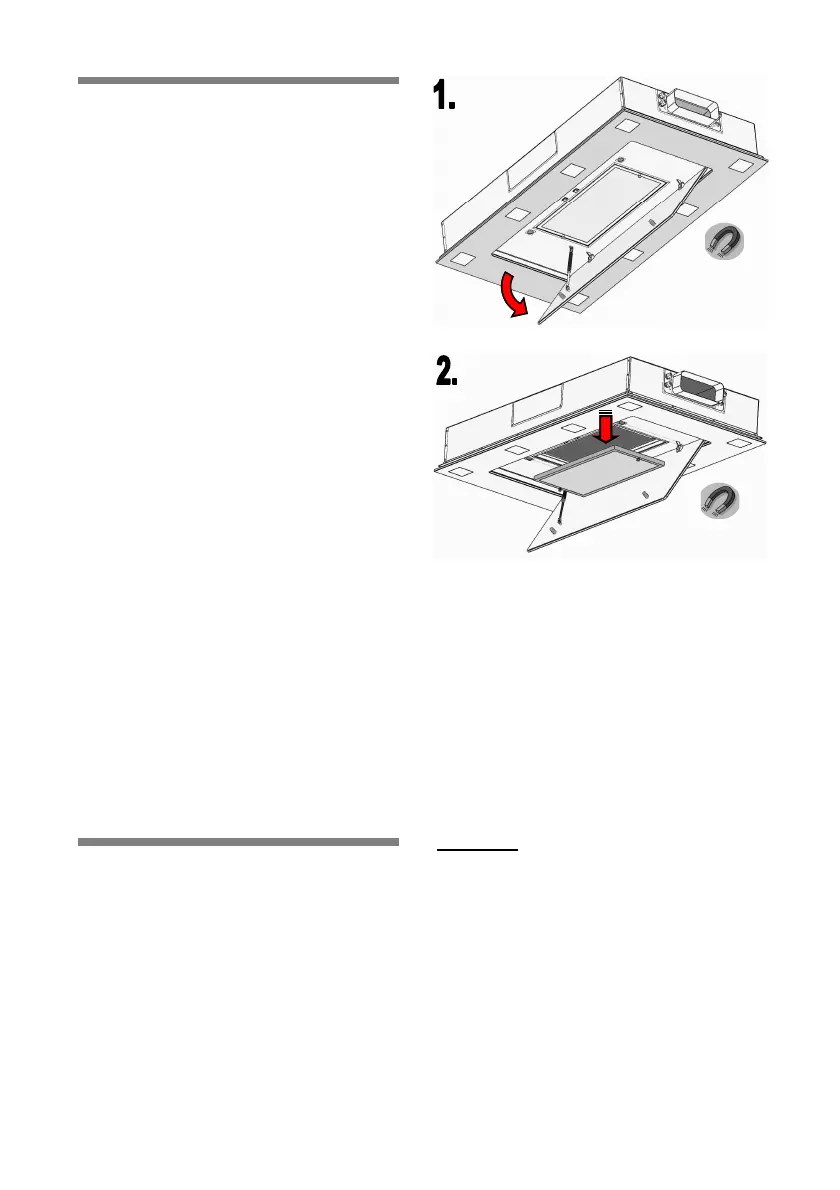 1.

2.