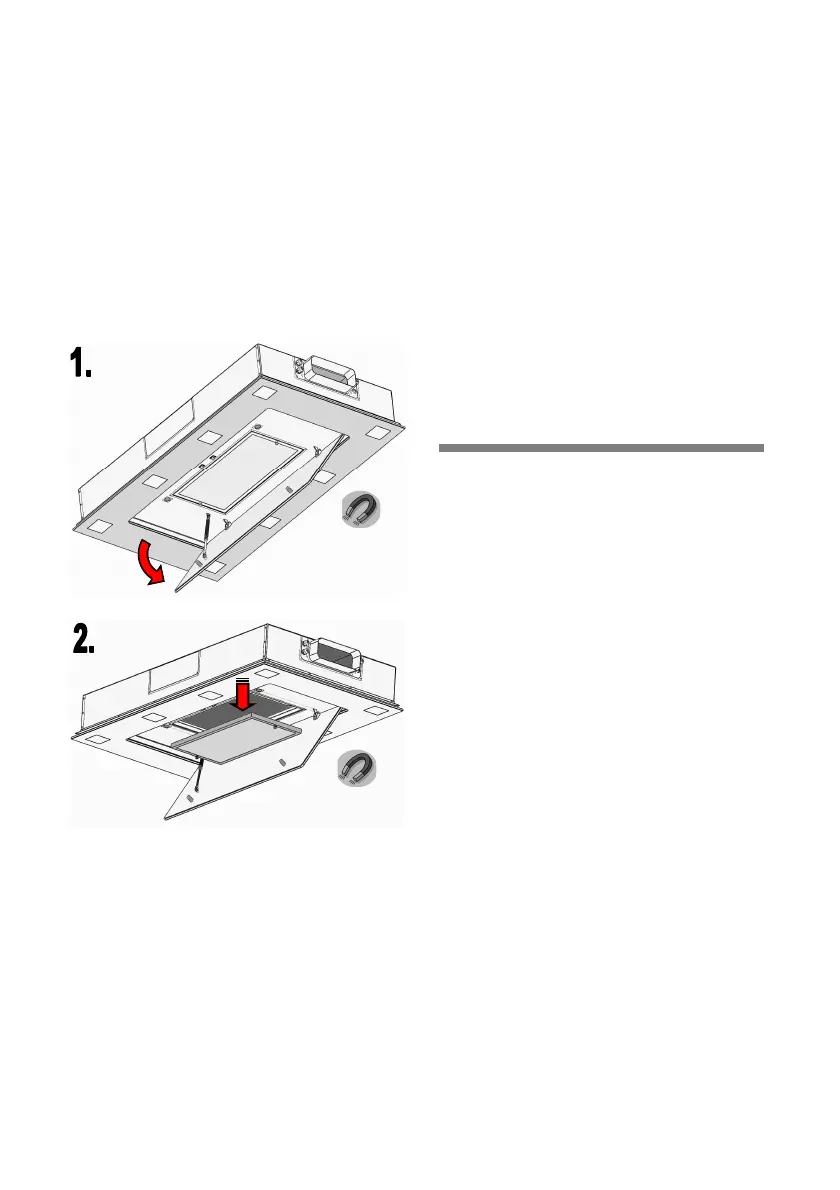 1.

2.