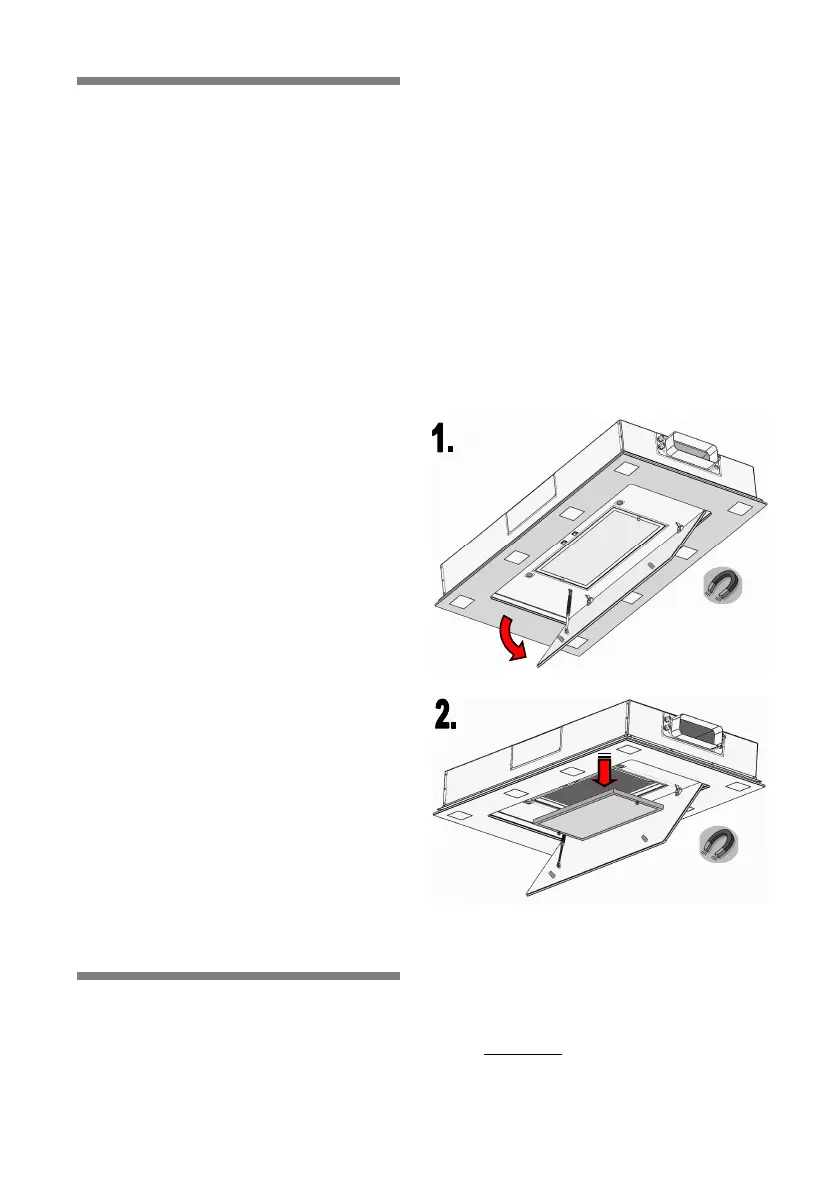 1.

2.