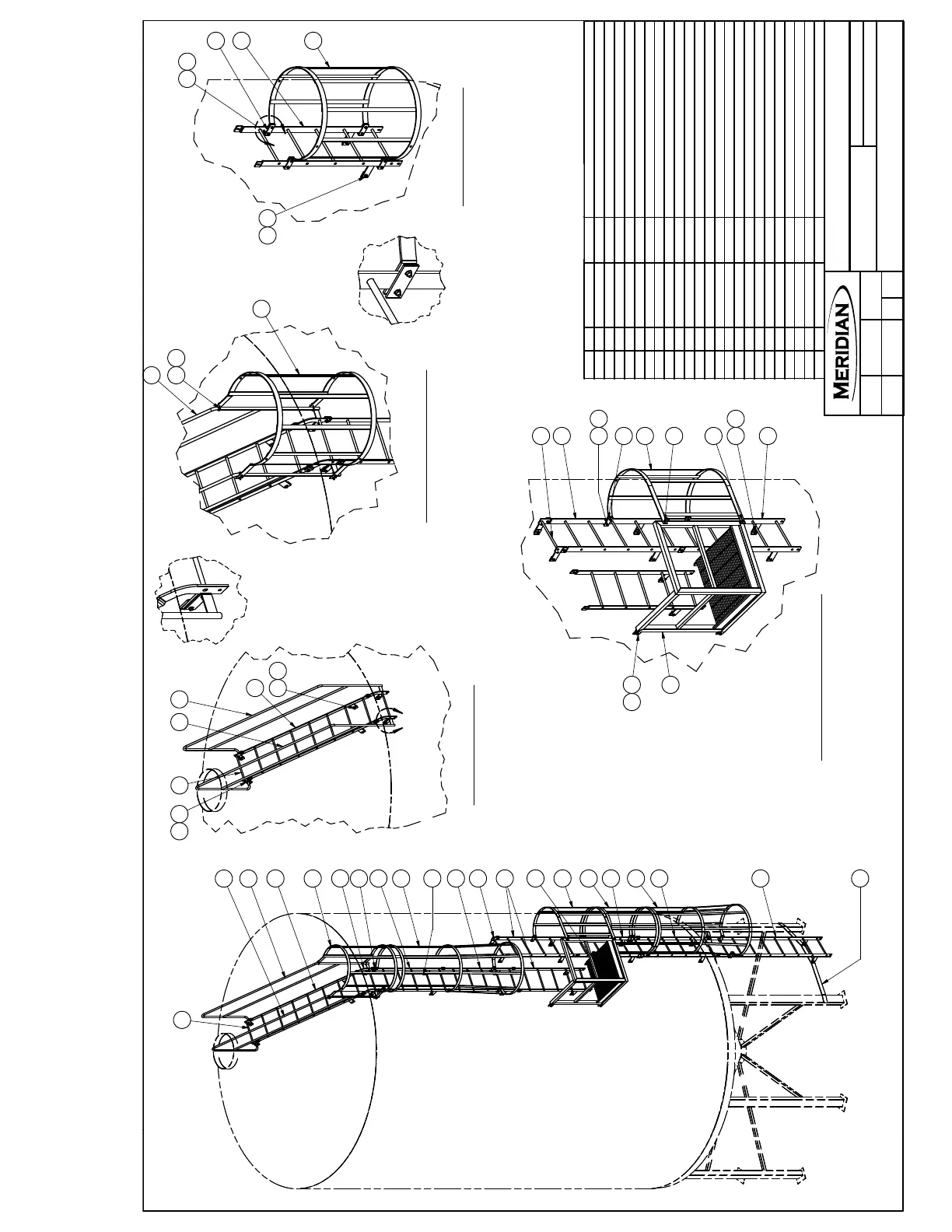 MERIDIAN