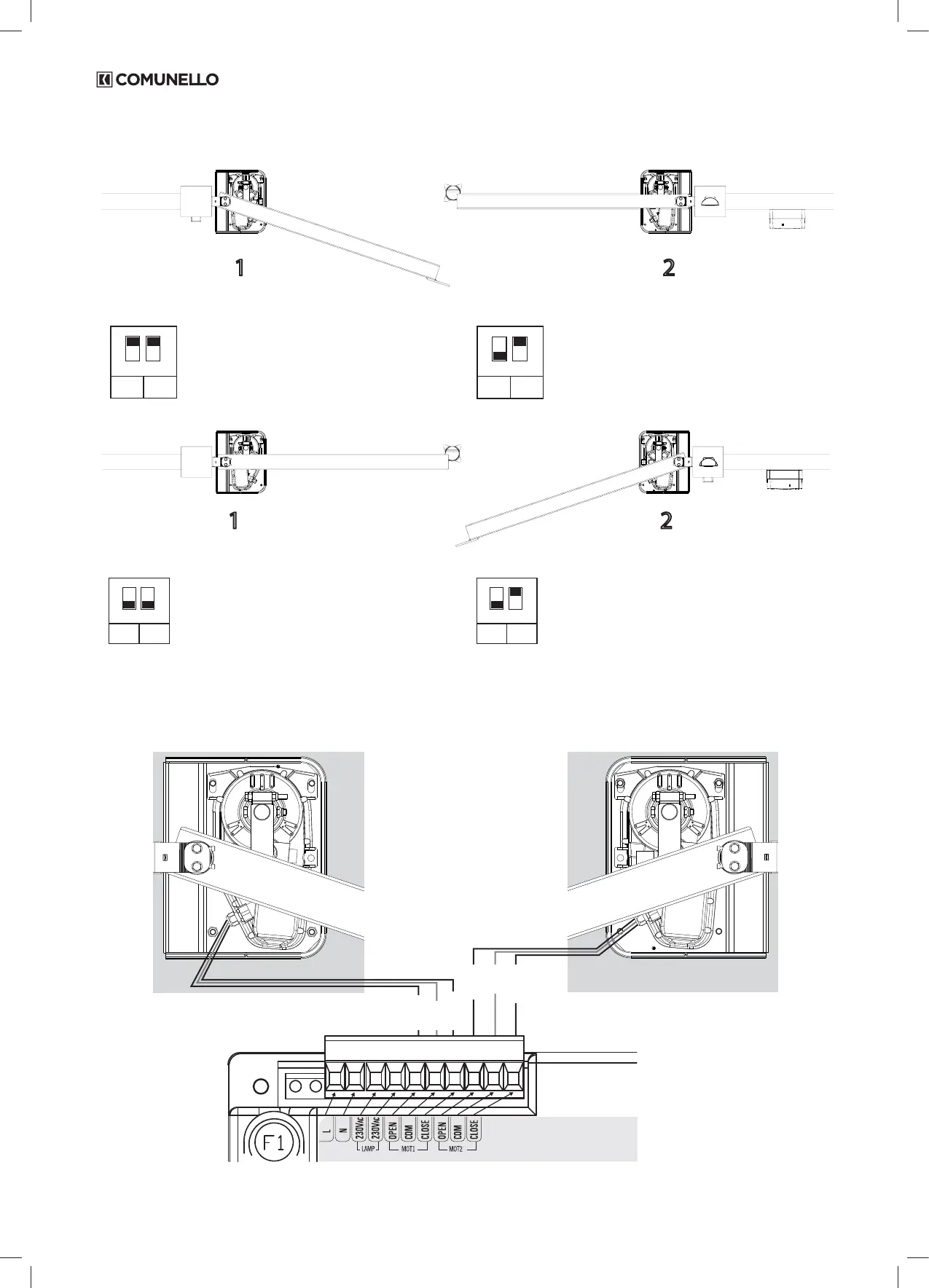 COMUNELLO

1

2

1

2

F1

L N 230VAC 230VAC OPEN COM CLOSE OPEN COM CLOSE

LAMP MOT1 MOT2