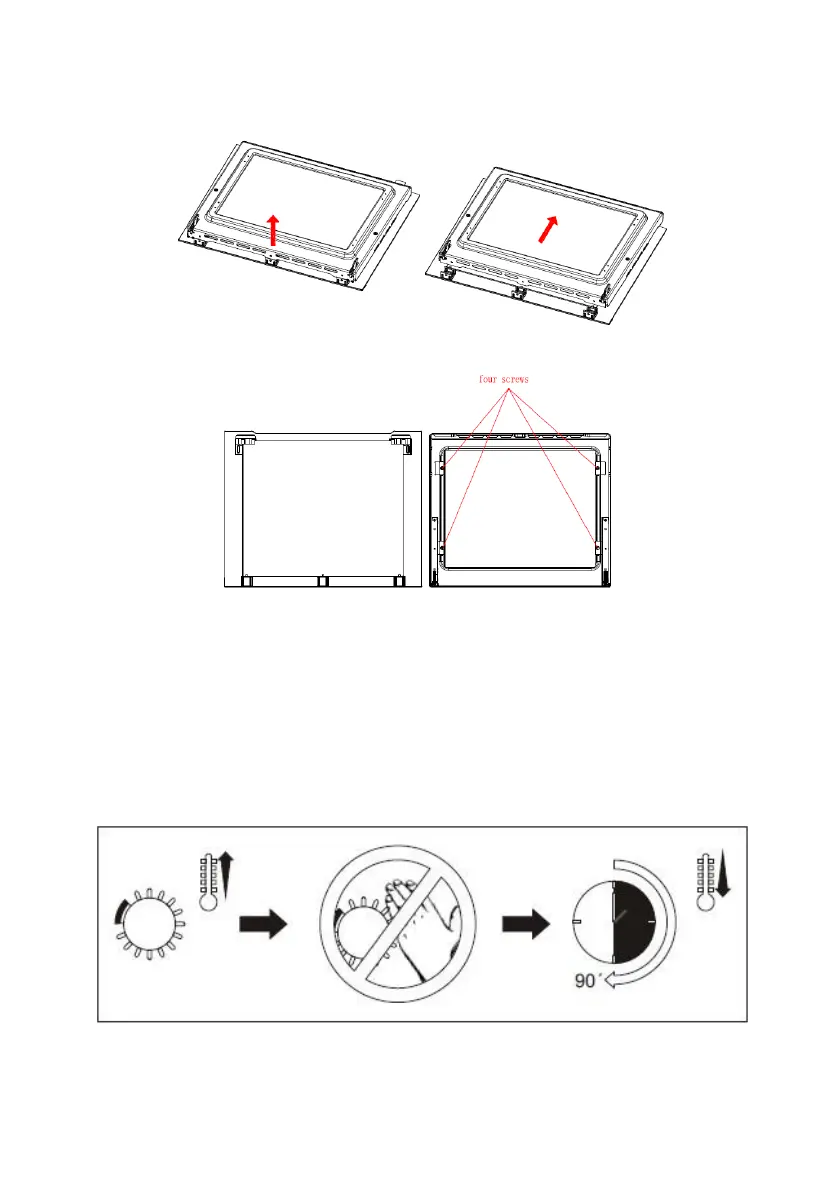 four screws

90´