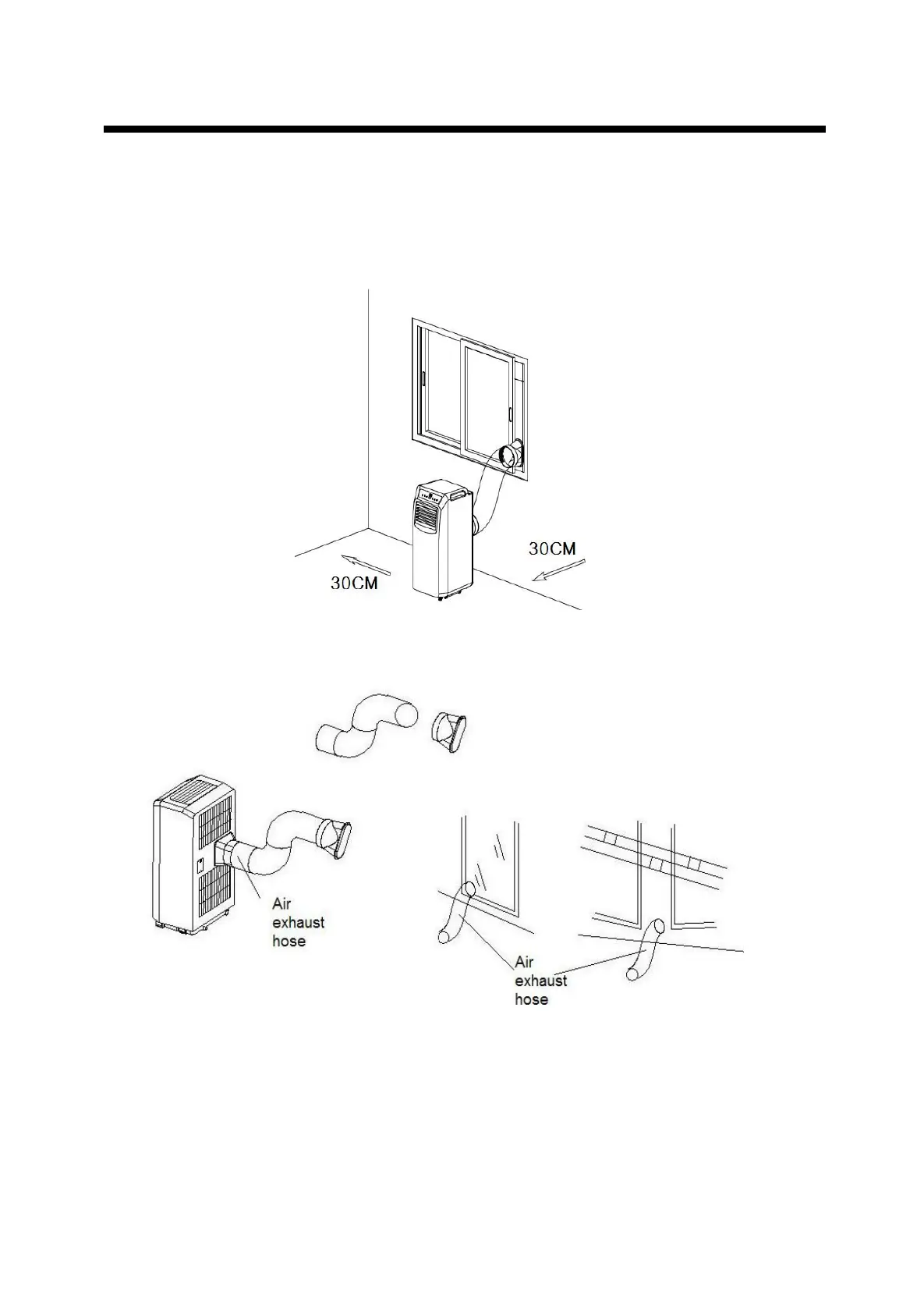 30CM

30CM

Air exhaust hose

Air exhaust hose